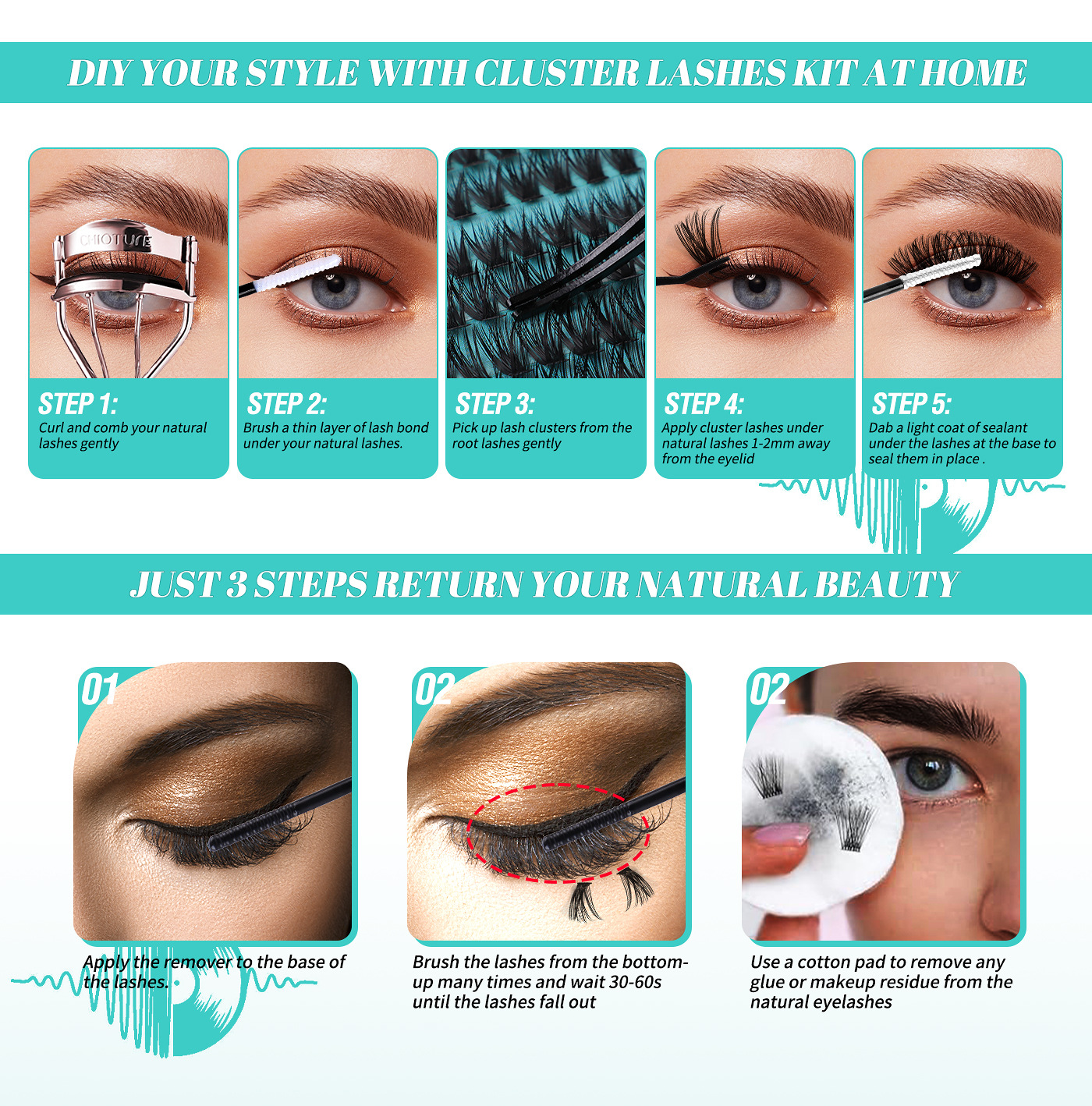 DIY YOUR STYLE WITH CLUSTER LASHES KIT AT HOME

CHIOTURE

STEP 1:
Curl and comb your natural lashes gently

STEP 2:
Brush a thin layer of lash bond under your natural lashes.

STEP 3:
Pick up lash clusters from the root lashes gently

STEP 4:
Apply cluster lashes under natural lashes 1-2mm away from the eyelid

STEP 5:
Dab a light coat of sealant under the lashes at the base to seal them in place .

JUST 3 STEPS RETURN YOUR NATURAL BEAUTY

01
Apply the remover to the base of the lashes.

02
Brush the lashes from the bottom-up many times and wait 30-60s until the lashes fall out

02
Use a cotton pad to remove any glue or makeup residue from the natural eyelashes