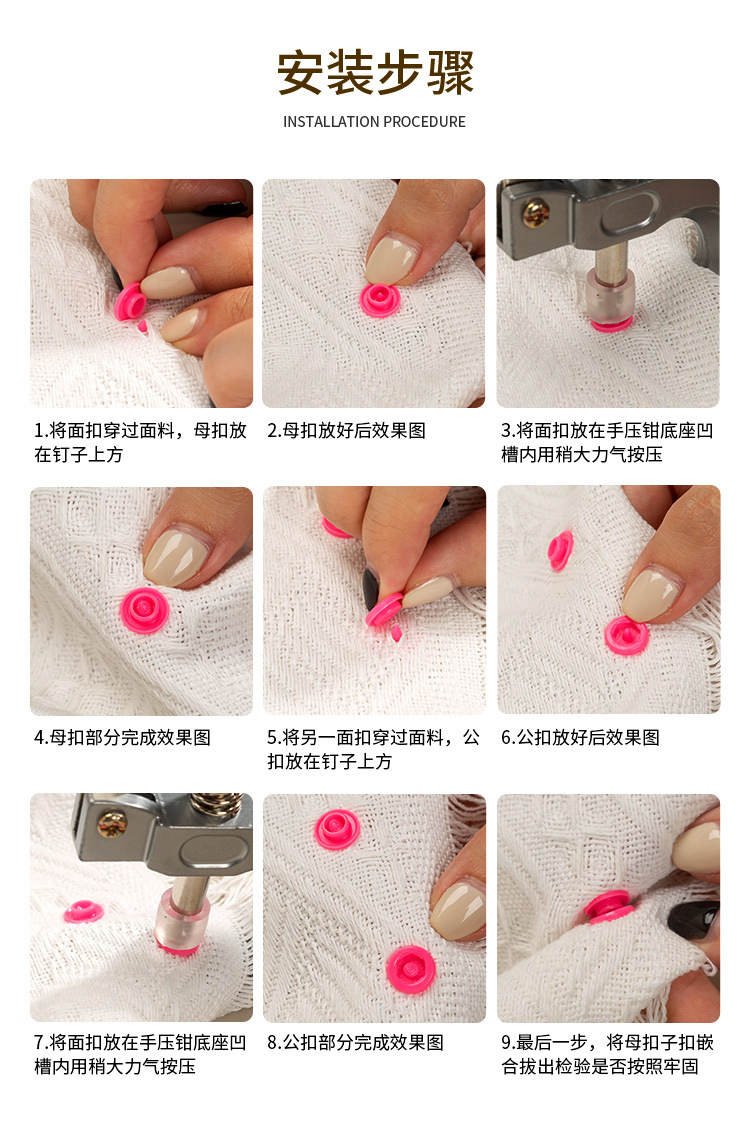 安装步骤

INSTALLATION PROCEDURE

1.将面扣穿过面料，母扣放在钉子上方

2.母扣放好后效果图

3.将面扣放在手压钳底座凹槽内用稍大力气按压

4.母扣部分完成效果图

5.将另一面扣穿过面料，公扣放在钉子上方

6.公扣放好后效果图

7.将面扣放在手压钳底座凹槽内用稍大力气按压

8.公扣部分完成效果图

9.最后一步，将母扣子扣嵌合拔出检验是否按照牢固