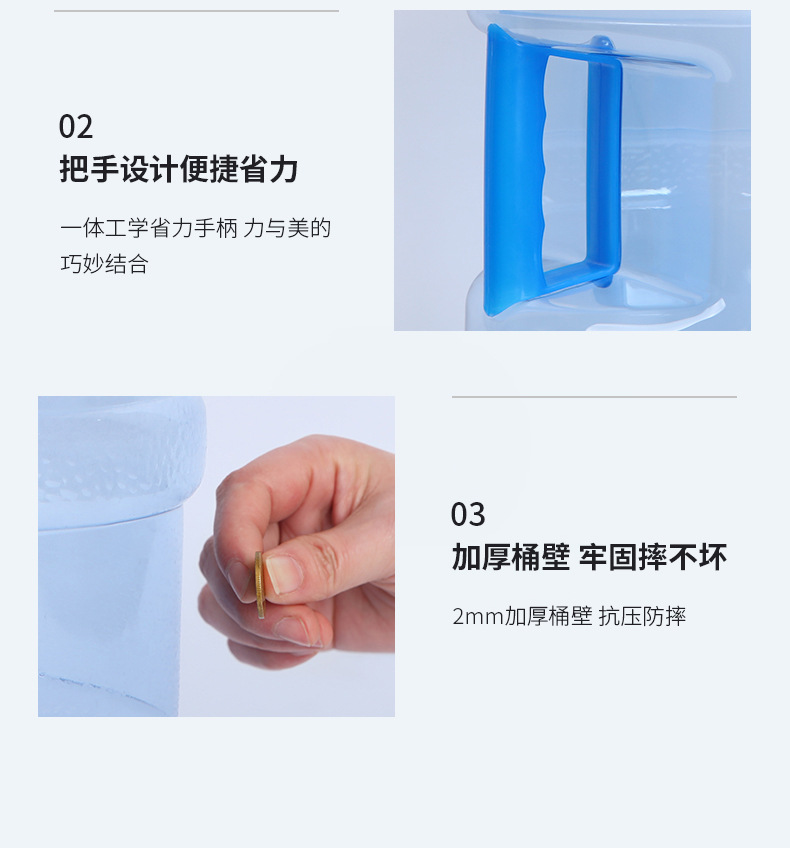 02
把手设计便捷省力

一体工学省力手柄 力与美的巧妙结合

03
加厚桶壁 牢固摔不坏

2mm加厚桶壁 抗压防摔