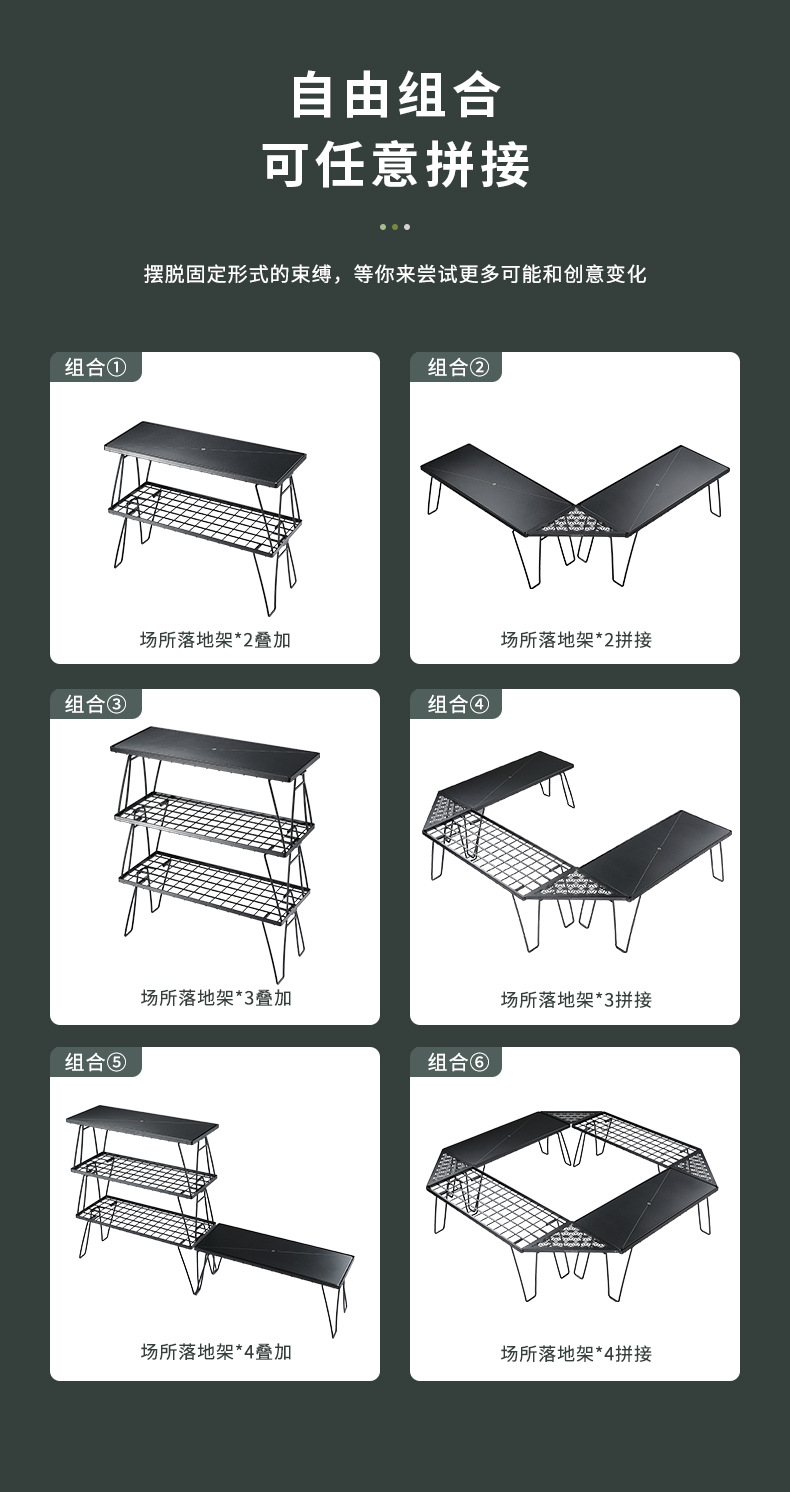 自由组合
可任意拼接

摆脱固定形式的束缚，等你来尝试更多可能和创意变化

组合①

场所落地架*2叠加

组合②

场所落地架*2拼接

组合③

场所落地架*3叠加

组合④

场所落地架*3拼接

组合⑤

场所落地架*4叠加

组合⑥

场所落地架*4拼接