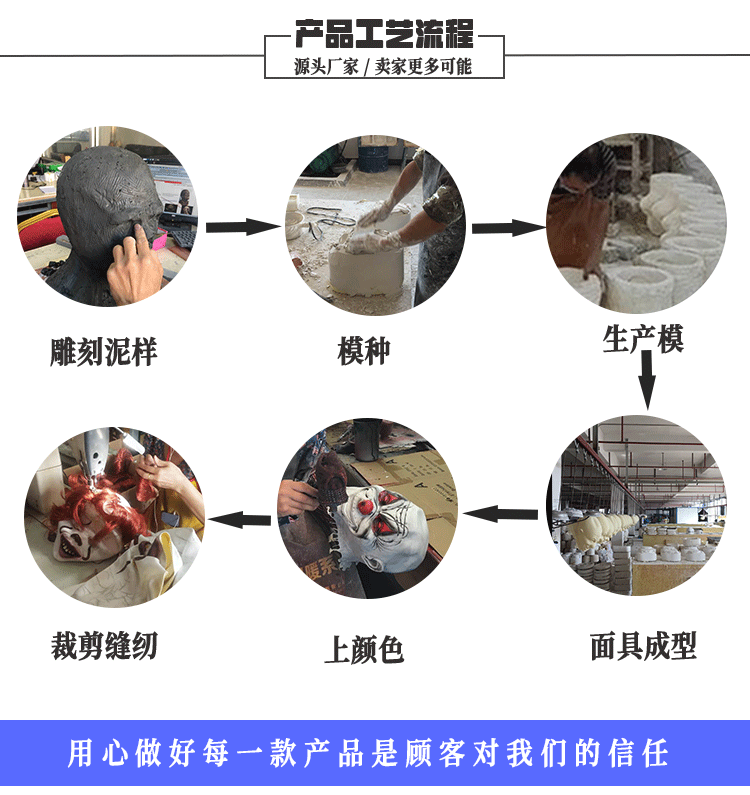 产品工艺流程

源头厂家 / 卖家更多可能

雕刻泥样

模种

生产模

面具成型

上颜色

裁剪缝纫

用心做好每一款产品是顾客对我们的信任