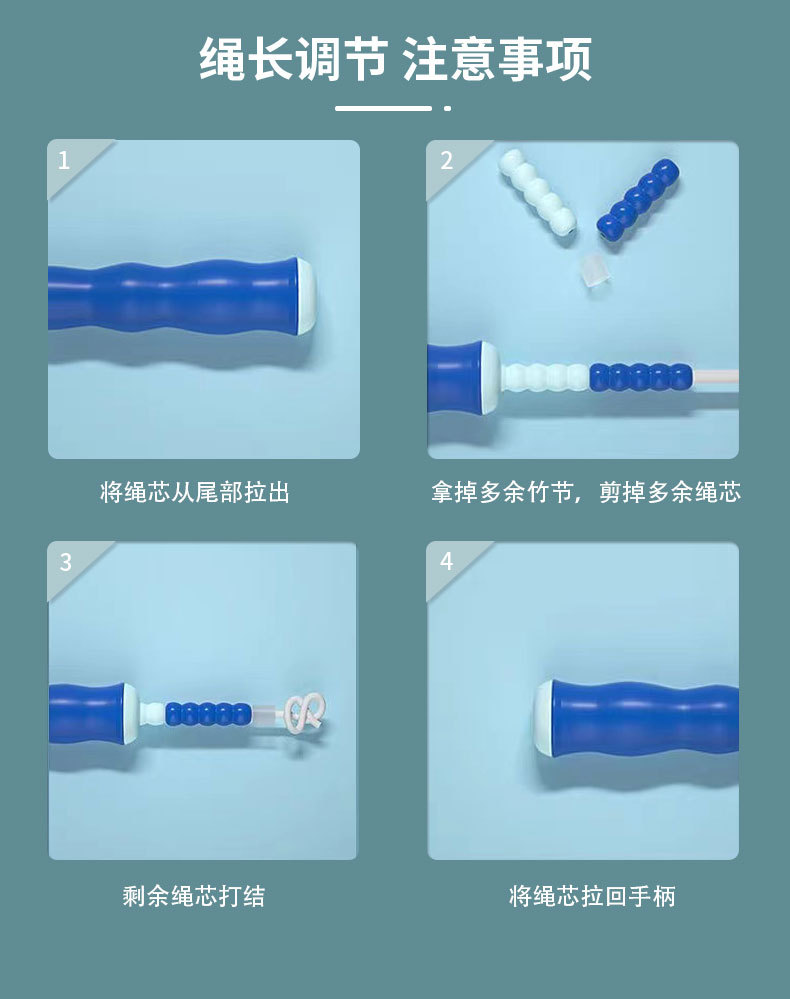 绳长调节 注意事项

1

将绳芯从尾部拉出

2

拿掉多余竹节，剪掉多余绳芯

3

剩余绳芯打结

4

将绳芯拉回手柄