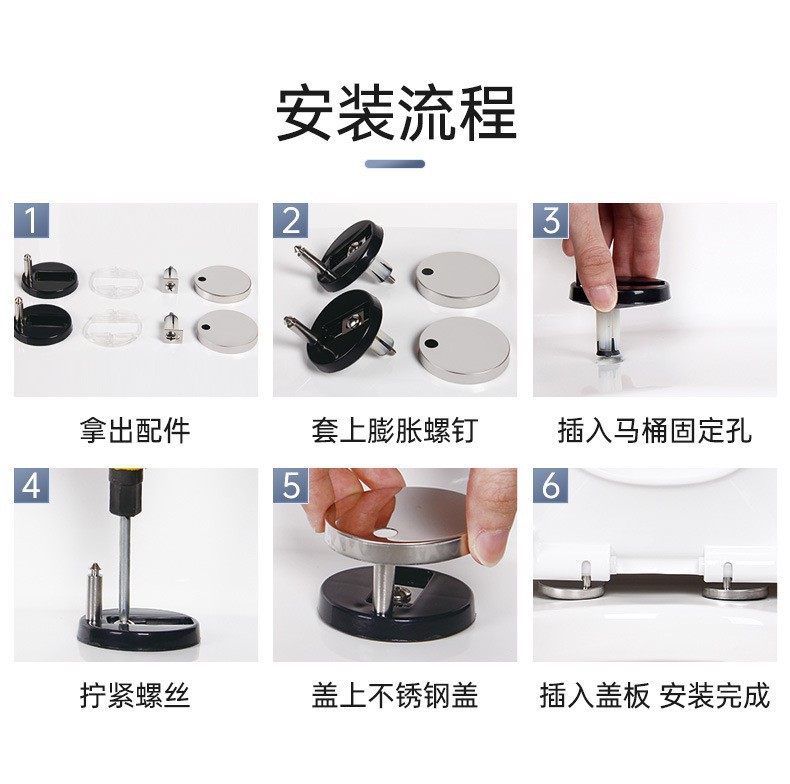 安装流程

1
拿出配件

2
套上膨胀螺钉

3
插入马桶固定孔

4
拧紧螺丝

5
盖上不锈钢盖

6
插入盖板 安装完成