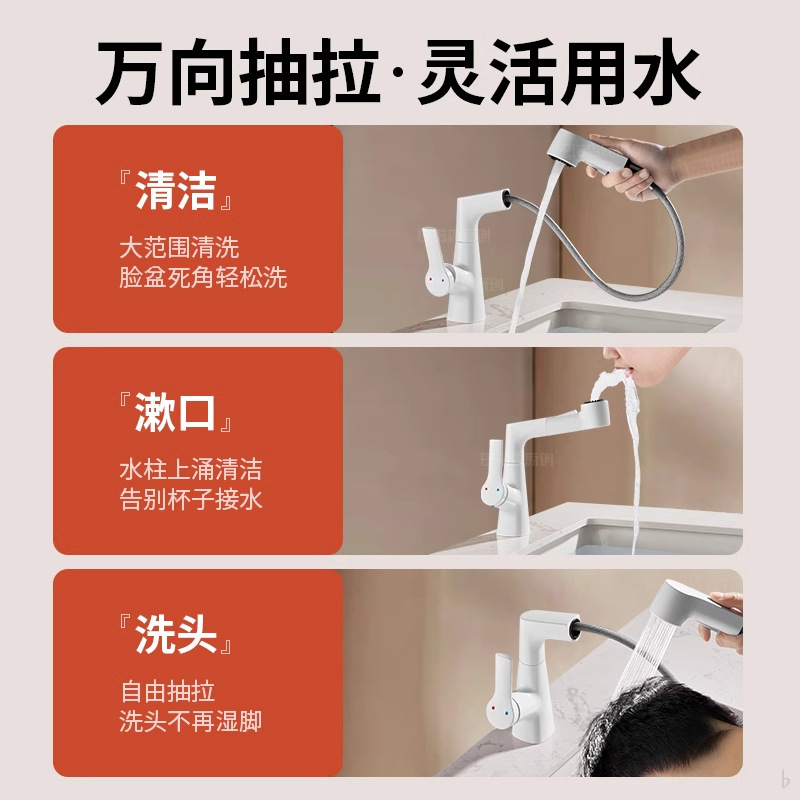 万向抽拉·灵活用水

『清洁』
大范围清洗
脸盆死角轻松洗

『漱口』
水柱上涌清洁
告别杯子接水

『洗头』
自由抽拉
洗头不再湿脚