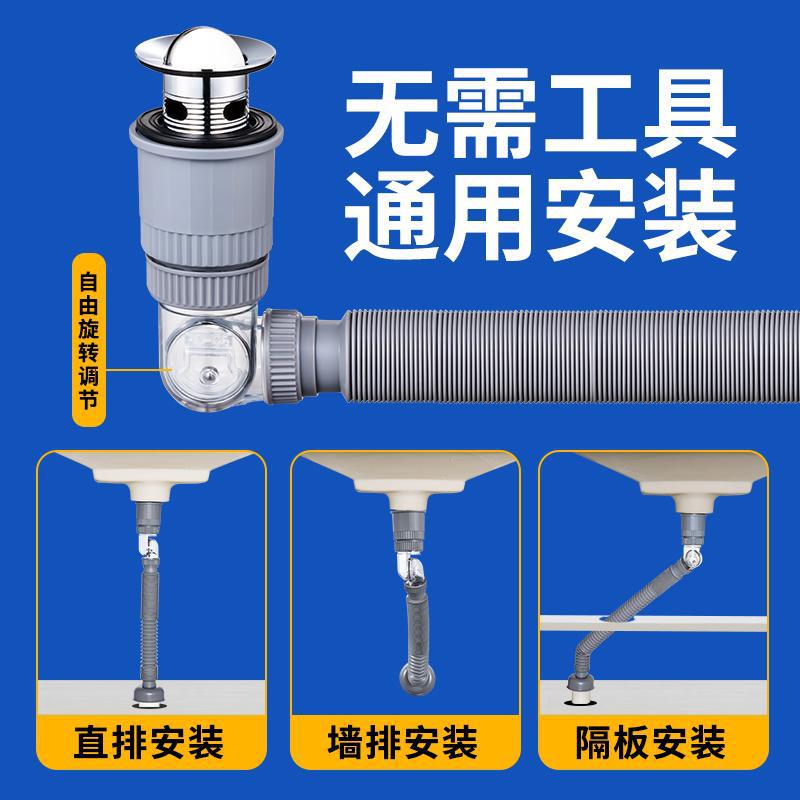 无需工具
通用安装

自由旋转调节

直排安装

墙排安装

隔板安装