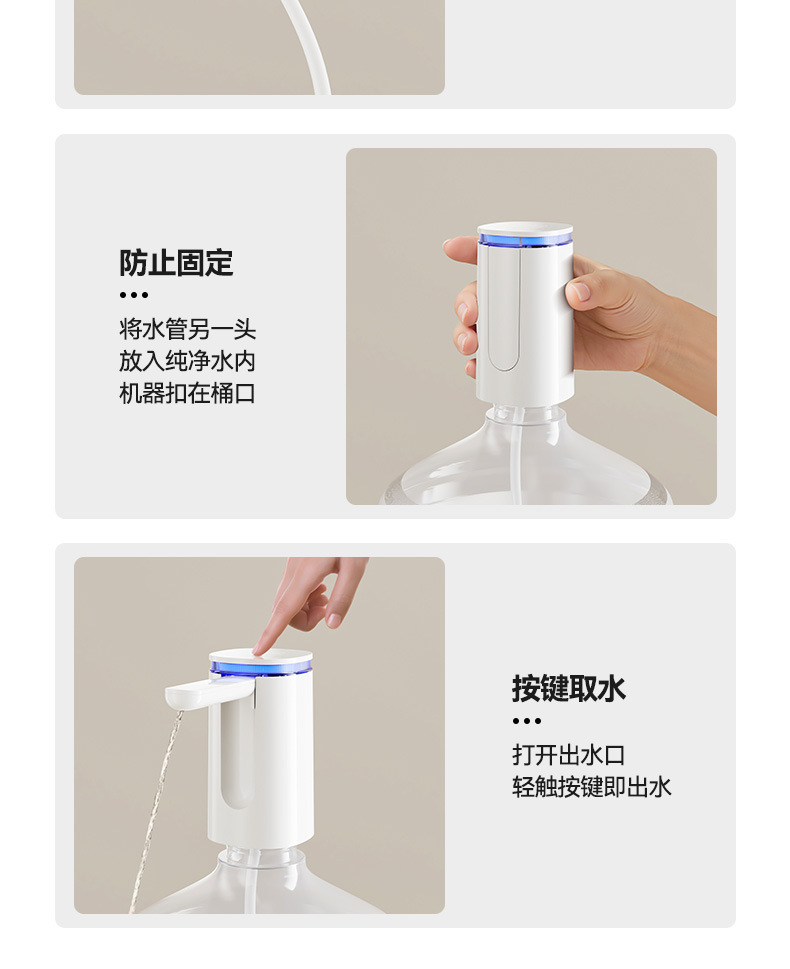 防止固定

•••

将水管另一头
放入纯净水内
机器扣在桶口

按键取水

•••

打开出水口
轻触按键即出水