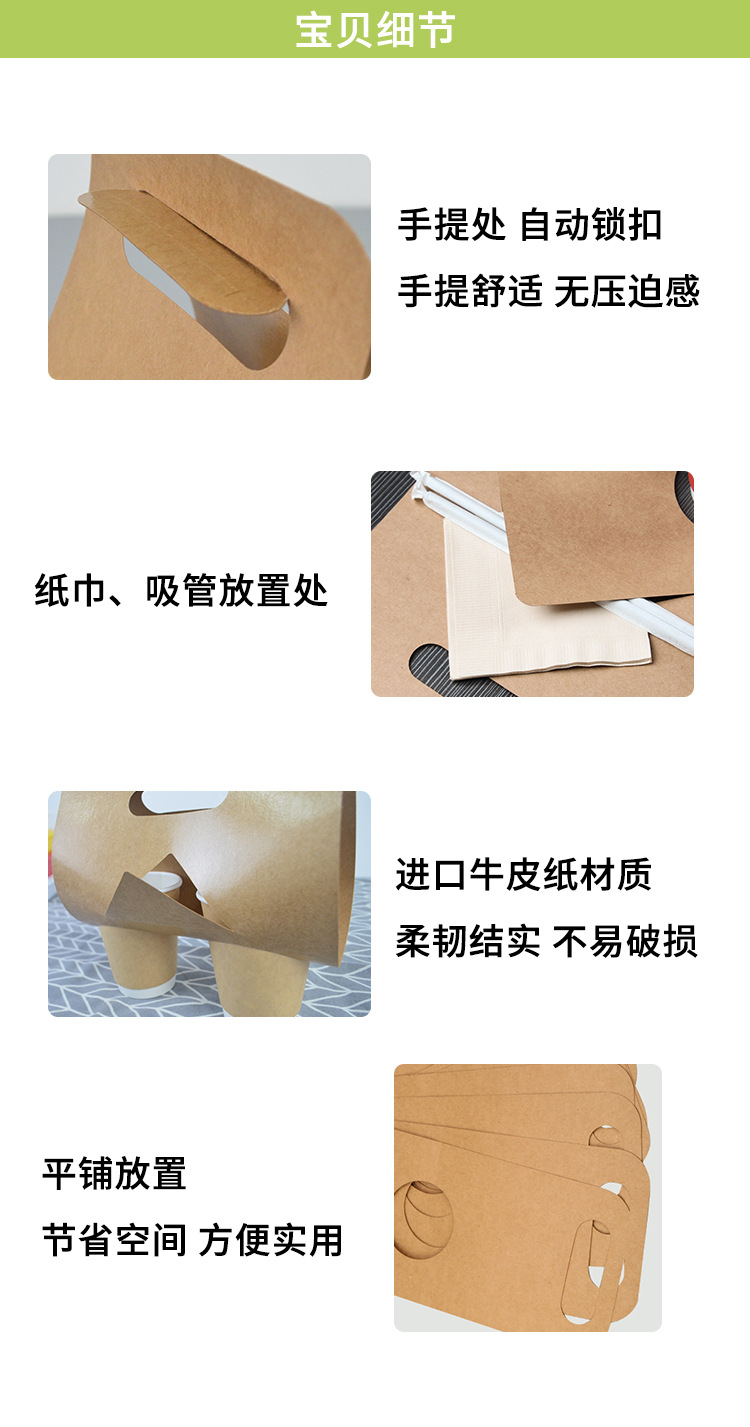 宝贝细节

手提处 自动锁扣
手提舒适 无压迫感

纸巾、吸管放置处

进口牛皮纸材质
柔韧结实 不易破损

平铺放置
节省空间 方便实用