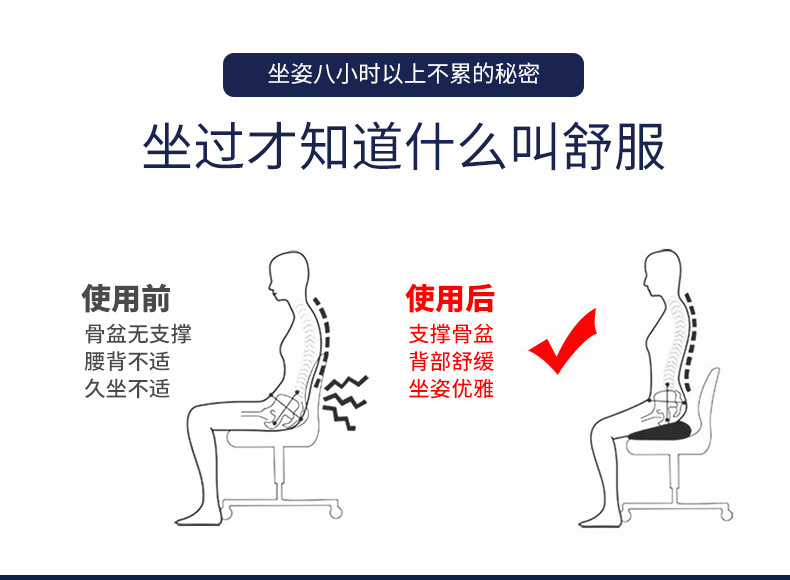 坐姿八小时以上不累的秘密

坐过才知道什么叫舒服

使用前
骨盆无支撑
腰背不适
久坐不适

使用后
支撑骨盆
背部舒缓
坐姿优雅