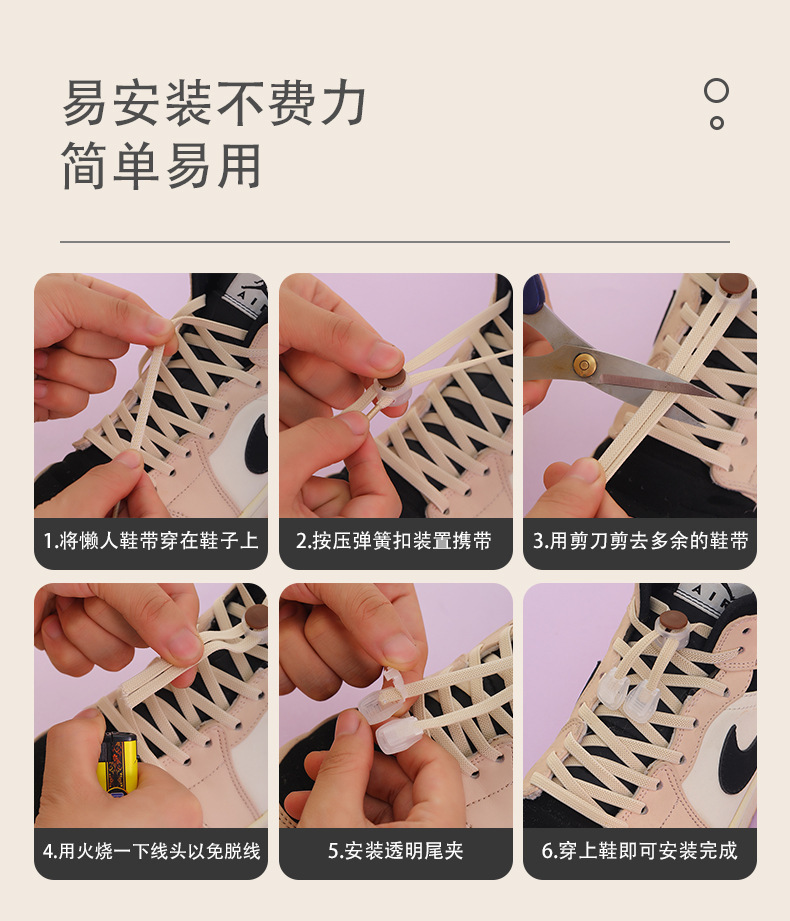 易安装不费力
简单易用

AIR

1.将懒人鞋带穿在鞋子上

2.按压弹簧扣装置携带

3.用剪刀剪去多余的鞋带

4.用火烧一下线头以免脱线

5.安装透明尾夹

AIR

6.穿上鞋即可安装完成