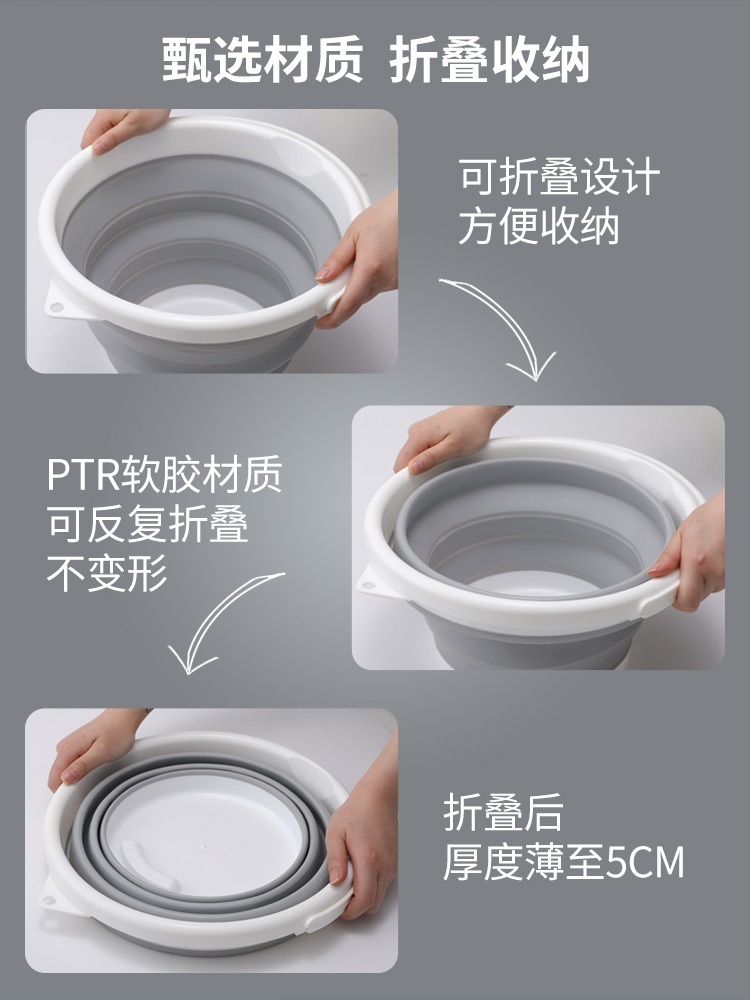 甄选材质 折叠收纳

可折叠设计
方便收纳

PTR软胶材质
可反复折叠
不变形

折叠后
厚度薄至5CM