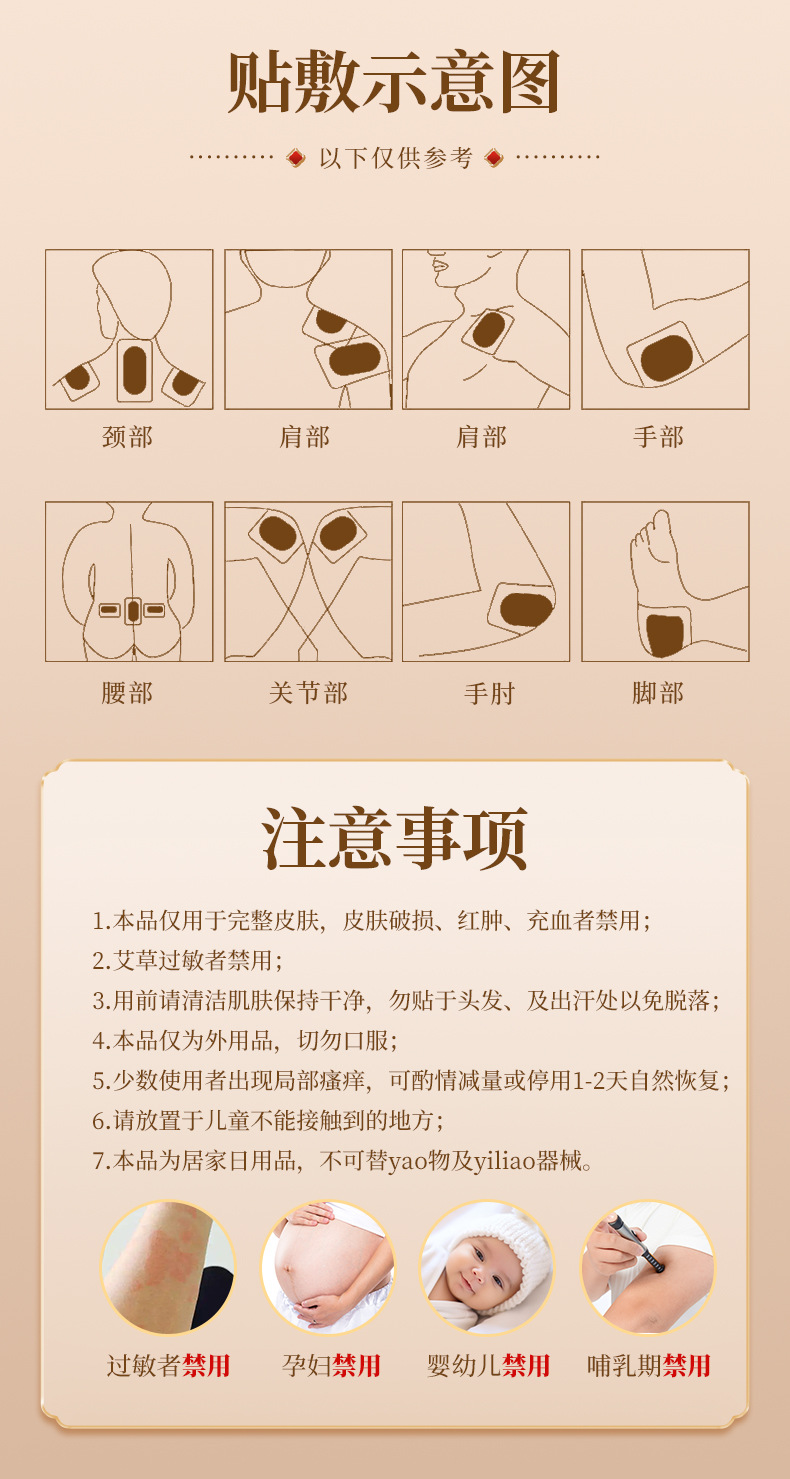 贴敷示意图

以下仅供参考

颈部

肩部

肩部

手部

腰部

关节部

手肘

脚部

注意事项

1.本品仅用于完整皮肤，皮肤破损、红肿、充血者禁用；
2.艾草过敏者禁用；
3.用前请清洁肌肤保持干净，勿贴于头发、及出汗处以免脱落；
4.本品仅为外用品，切勿口服；
5.少数使用者出现局部瘙痒，可酌情减量或停用1-2天自然恢复；
6.请放置于儿童不能接触到的地方；
7.本品为居家日用品，不可替yao物及yiliao器械。

过敏者禁用

孕妇禁用

婴幼儿禁用

哺乳期禁用