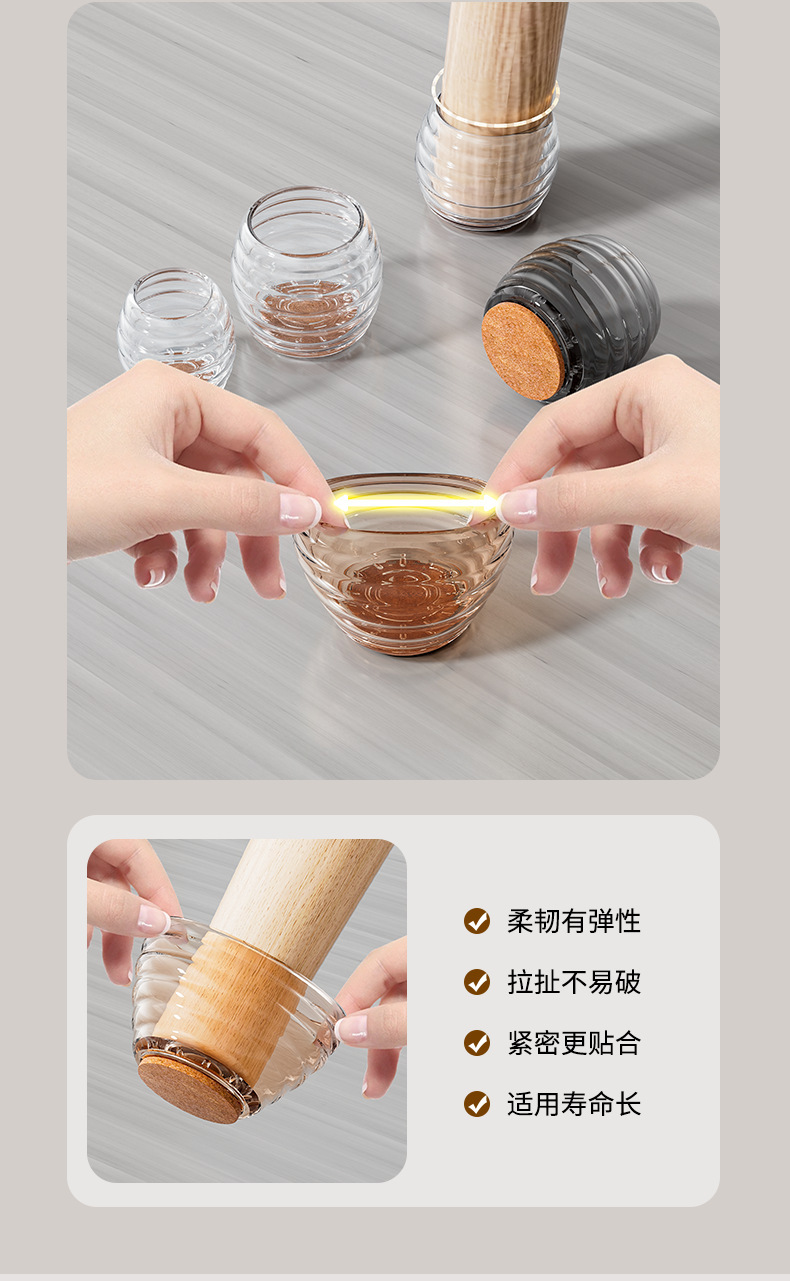 柔韧有弹性
拉扯不易破
紧密更贴合
适用寿命长