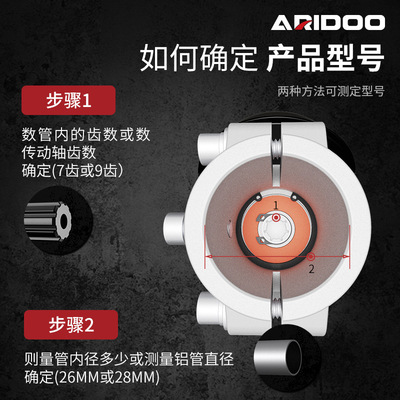 ARIDOO

如何确定 产品型号

两种方法可测定型号

步骤1

数管内的齿数或数传动轴齿数确定(7齿或9齿)

1

2

步骤2

则量管内径多少或测量铝管直径确定(26MM或28MM)