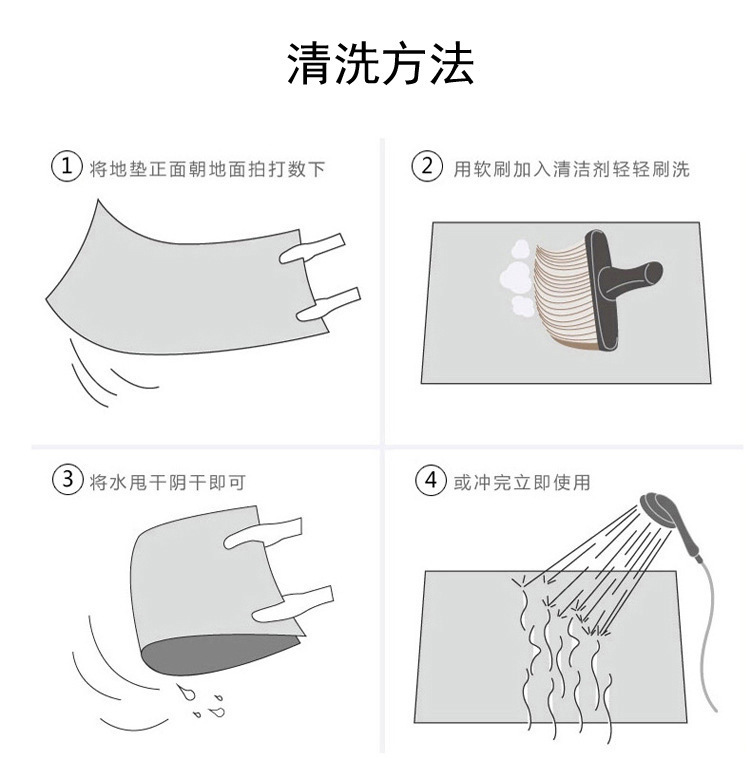 清洗方法

① 将地垫正面朝地面拍打数下

② 用软刷加入清洁剂轻轻刷洗

③ 将水甩干阴干即可

④ 或冲完立即使用