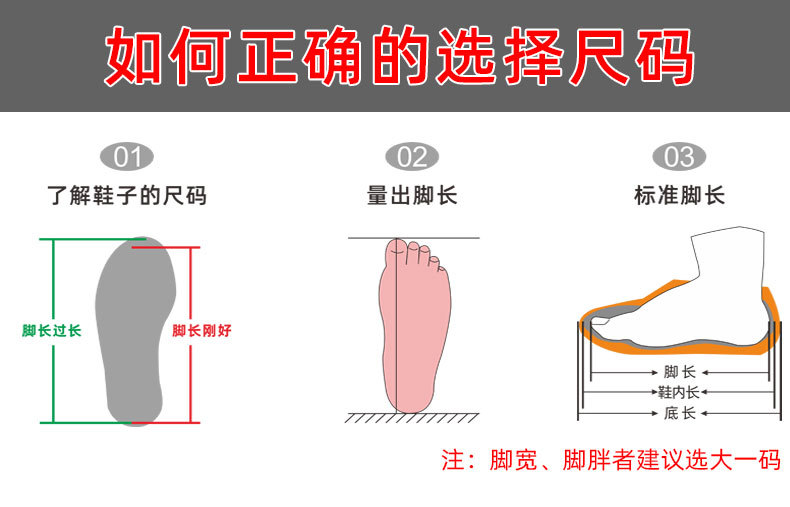 如何正确的选择尺码

01
了解鞋子的尺码

脚长过长
脚长刚好

02
量出脚长

03
标准脚长

脚长
鞋内长
底长

注：脚宽、脚胖者建议选大一码