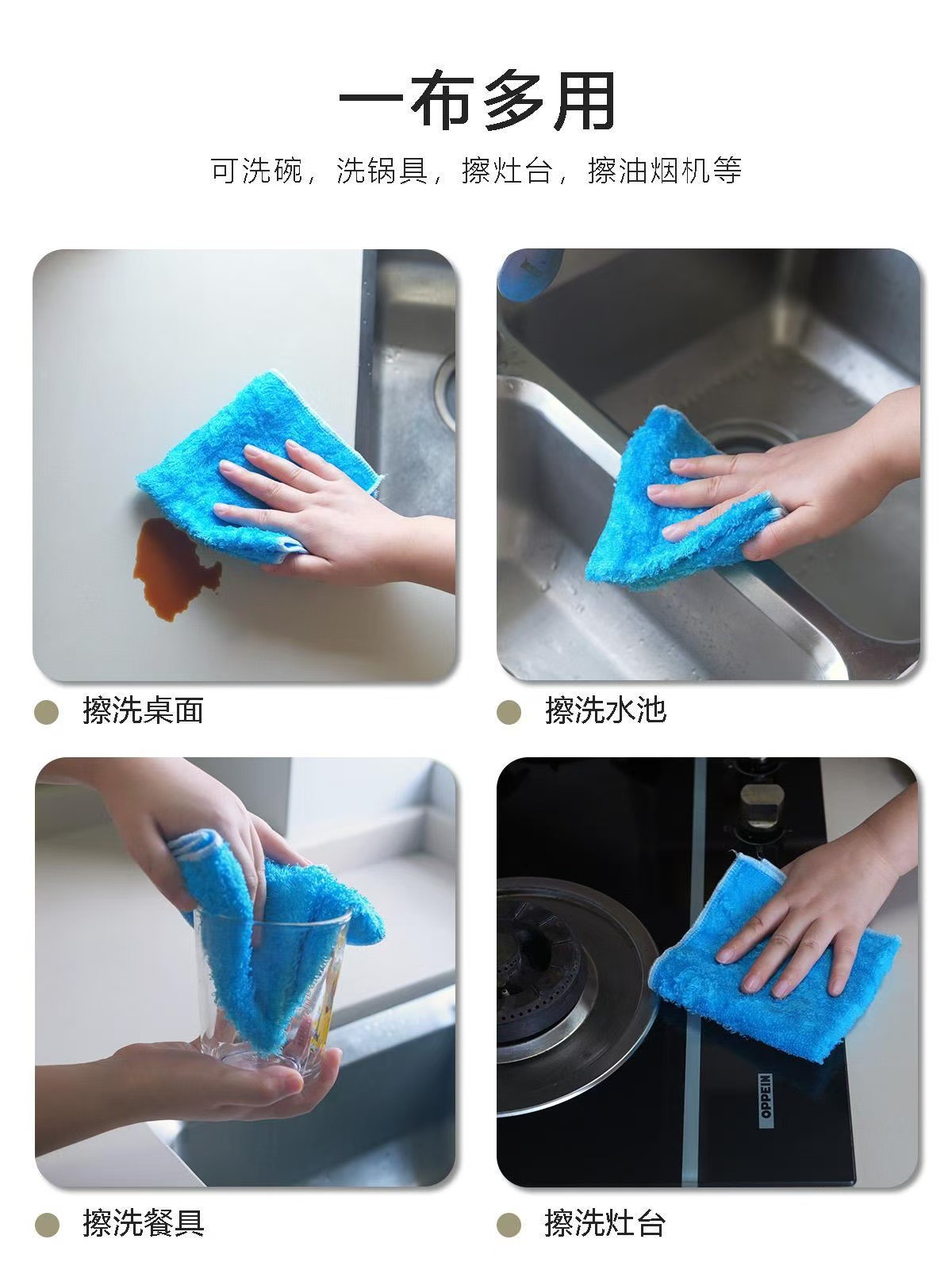 一布多用

可洗碗，洗锅具，擦灶台，擦油烟机等

擦洗桌面

擦洗水池

擦洗餐具

OPPEIN

擦洗灶台