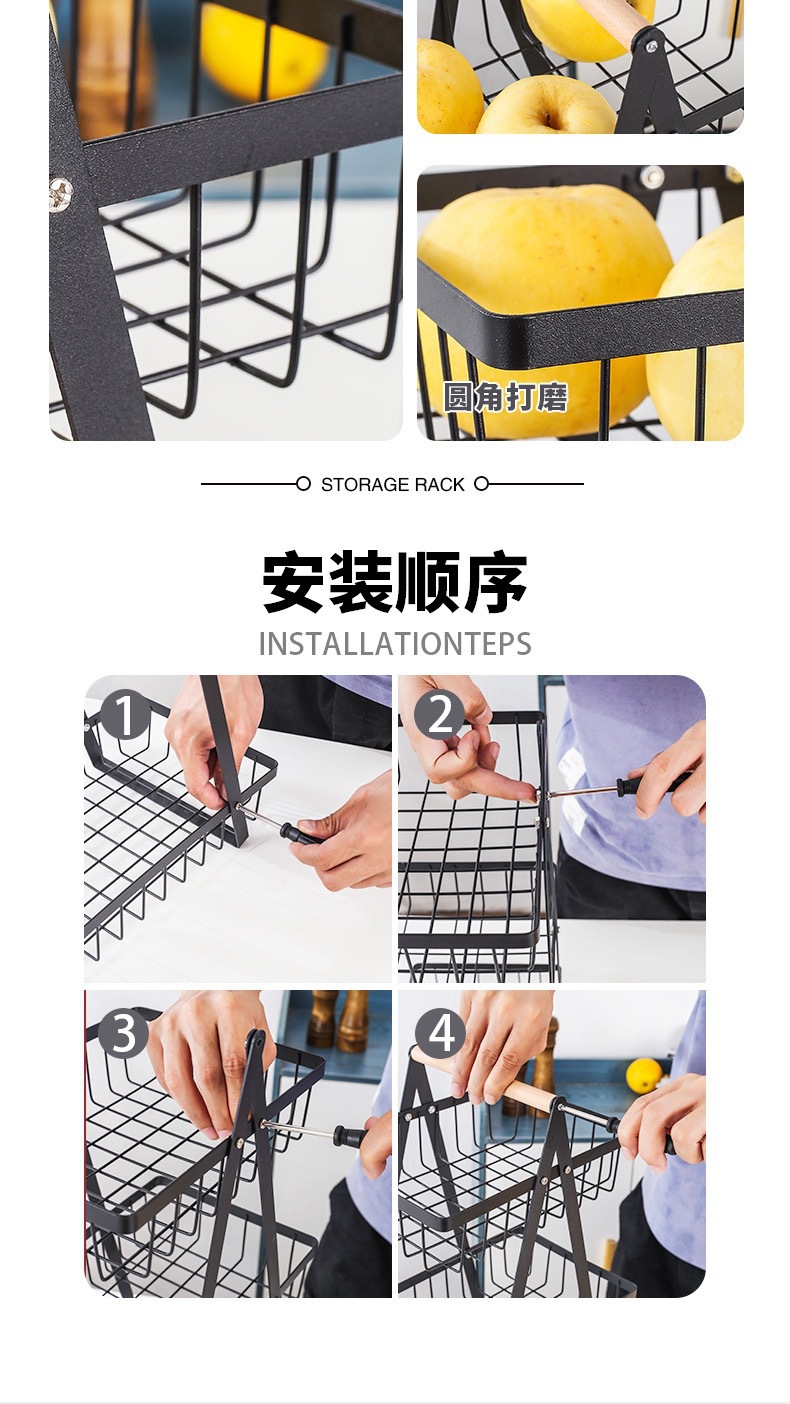 圆角打磨

STORAGE RACK

安装顺序

INSTALLATIONTEPS

1

2

3

4