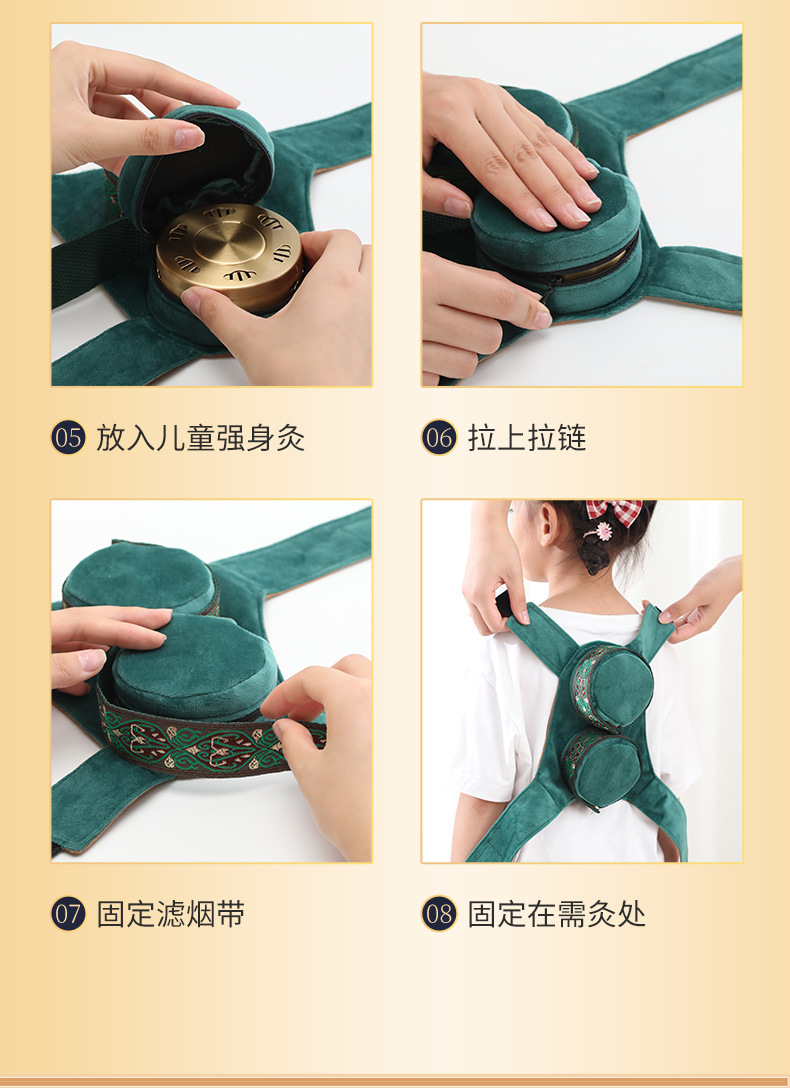 05 放入儿童强身灸

06 拉上拉链

07 固定滤烟带

08 固定在需灸处