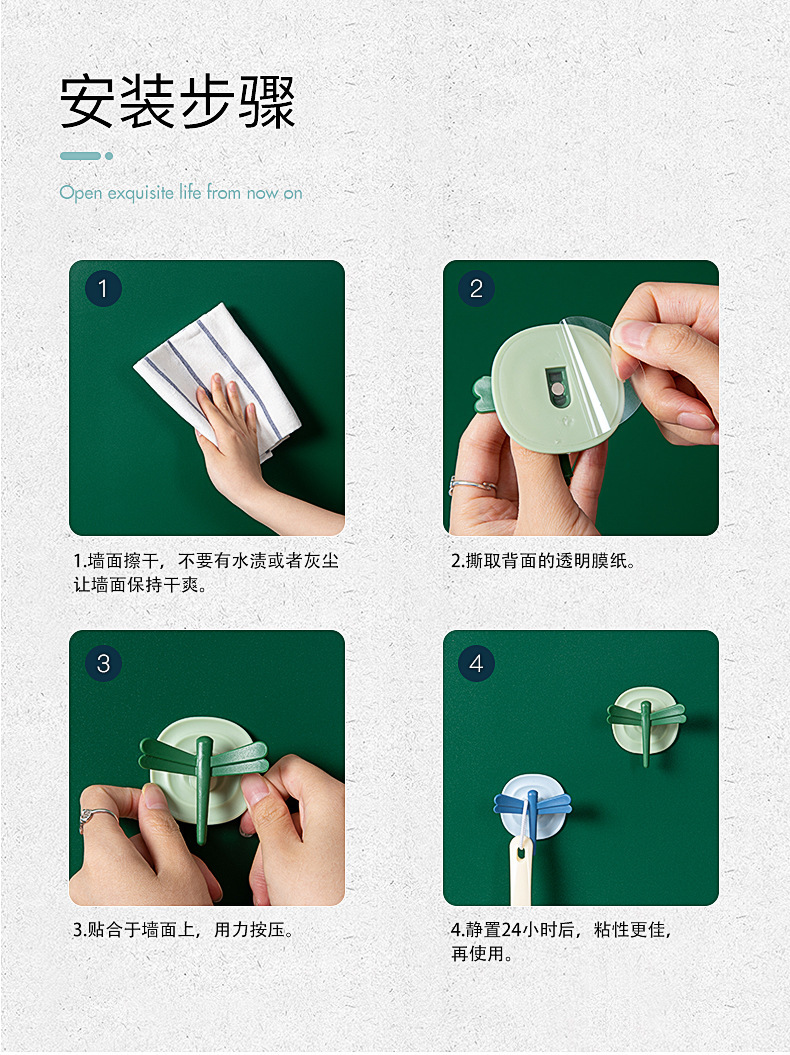 安装步骤

Open exquisite life from now on

1

1.墙面擦干，不要有水渍或者灰尘让墙面保持干爽。

2

2.撕取背面的透明膜纸。

3

3.贴合于墙面上，用力按压。

4

4.静置24小时后，粘性更佳，再使用。