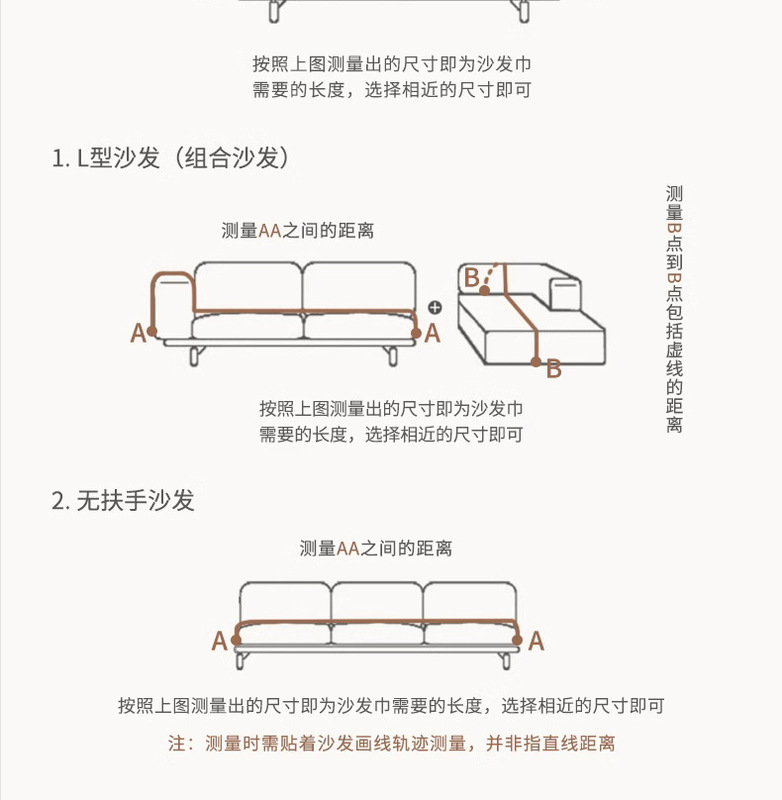 按照上图测量出的尺寸即为沙发巾需要的长度，选择相近的尺寸即可

1. L型沙发（组合沙发）

测量AA之间的距离

A A

B B

按照上图测量出的尺寸即为沙发巾需要的长度，选择相近的尺寸即可

测量B点到B点包括虚线的距离

2. 无扶手沙发

测量AA之间的距离

A A

按照上图测量出的尺寸即为沙发巾需要的长度，选择相近的尺寸即可

注：测量时需贴着沙发画线轨迹测量，并非指直线距离