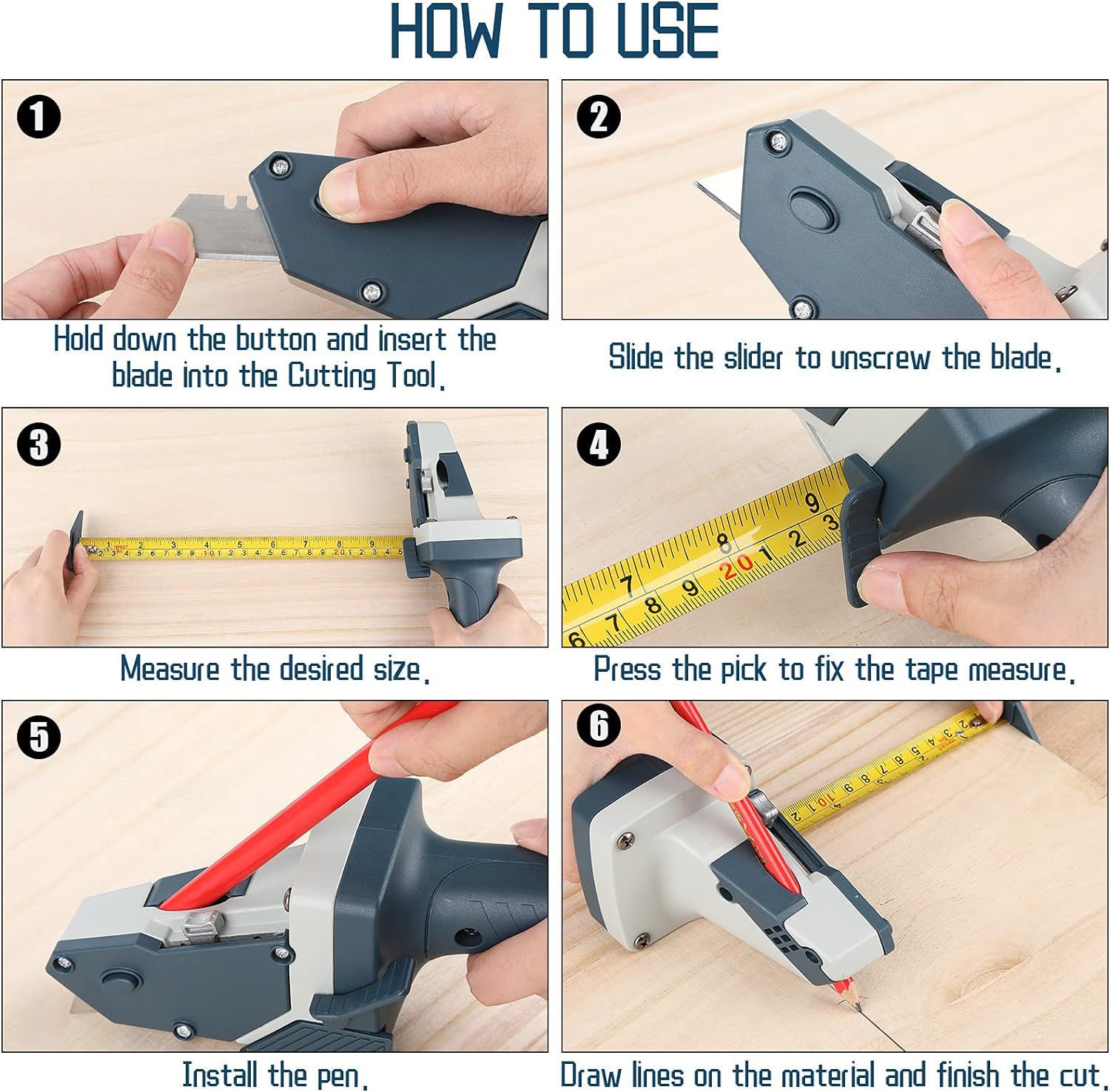 HOW TO USE

1

Hold down the button and insert the blade into the Cutting Tool.

2

Slide the slider to unscrew the blade.

3

Measure the desired size.

4

Press the pick to fix the tape measure.

5

Install the pen.

6

Draw lines on the material and finish the cut.