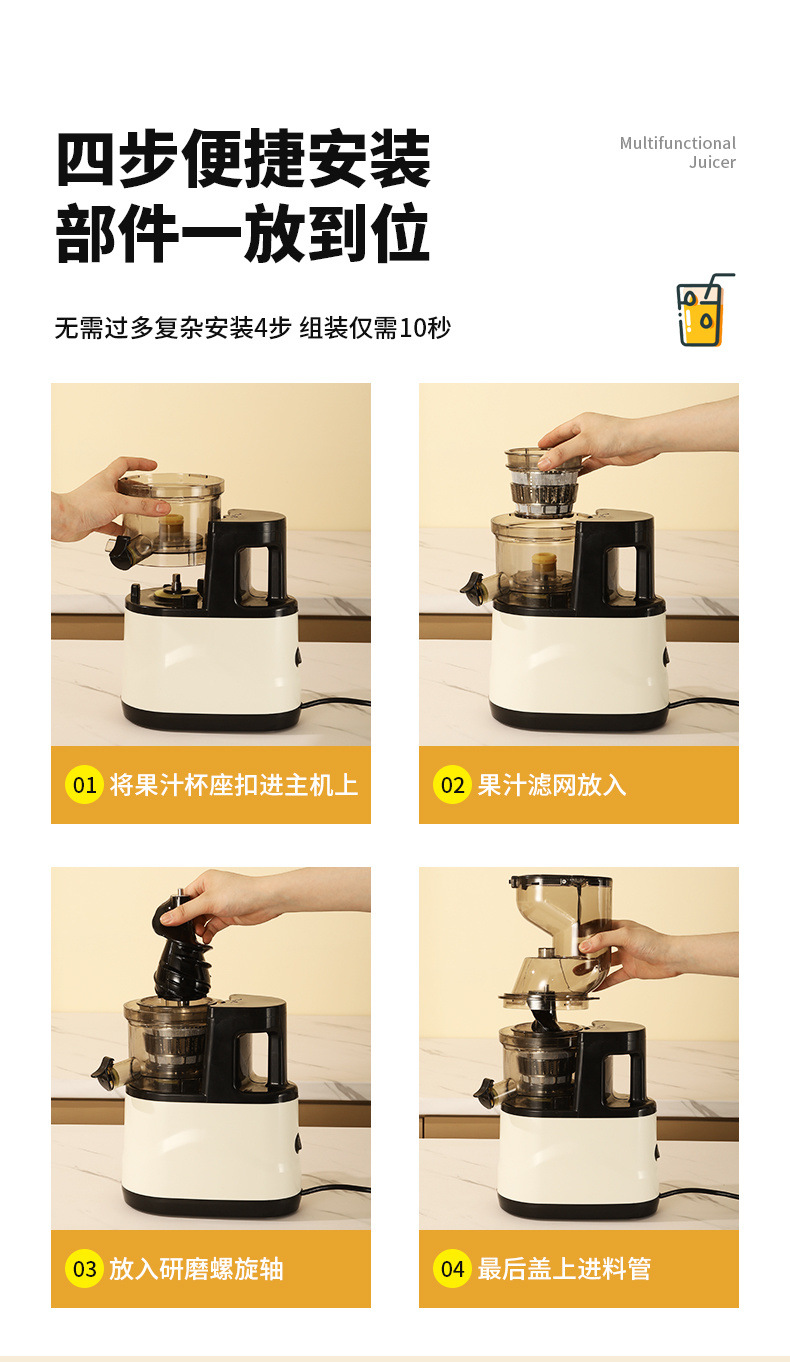 四步便捷安装
部件一放到位

Multifunctional
Juicer

无需过多复杂安装4步 组装仅需10秒

01 将果汁杯座扣进主机上

02 果汁滤网放入

03 放入研磨螺旋轴

04 最后盖上进料管