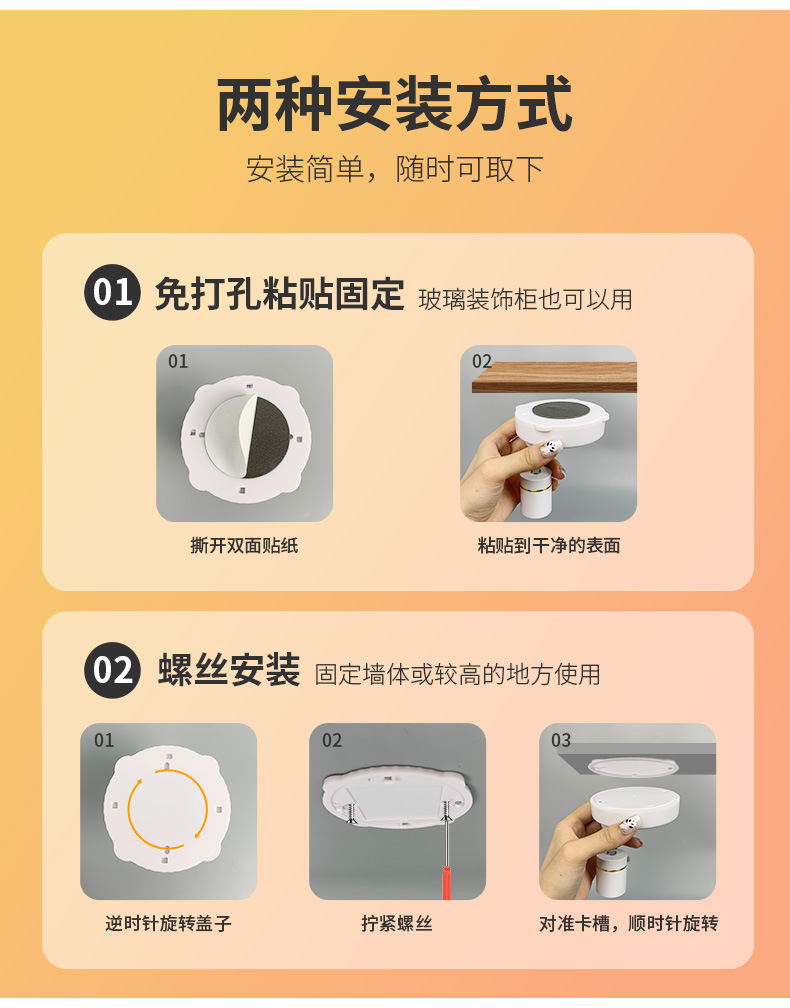 两种安装方式

安装简单，随时可取下

01 免打孔粘贴固定 玻璃装饰柜也可以用

01

撕开双面贴纸

02

粘贴到干净的表面

02 螺丝安装 固定墙体或较高的地方使用

01

逆时针旋转盖子

02

拧紧螺丝

03

对准卡槽，顺时针旋转