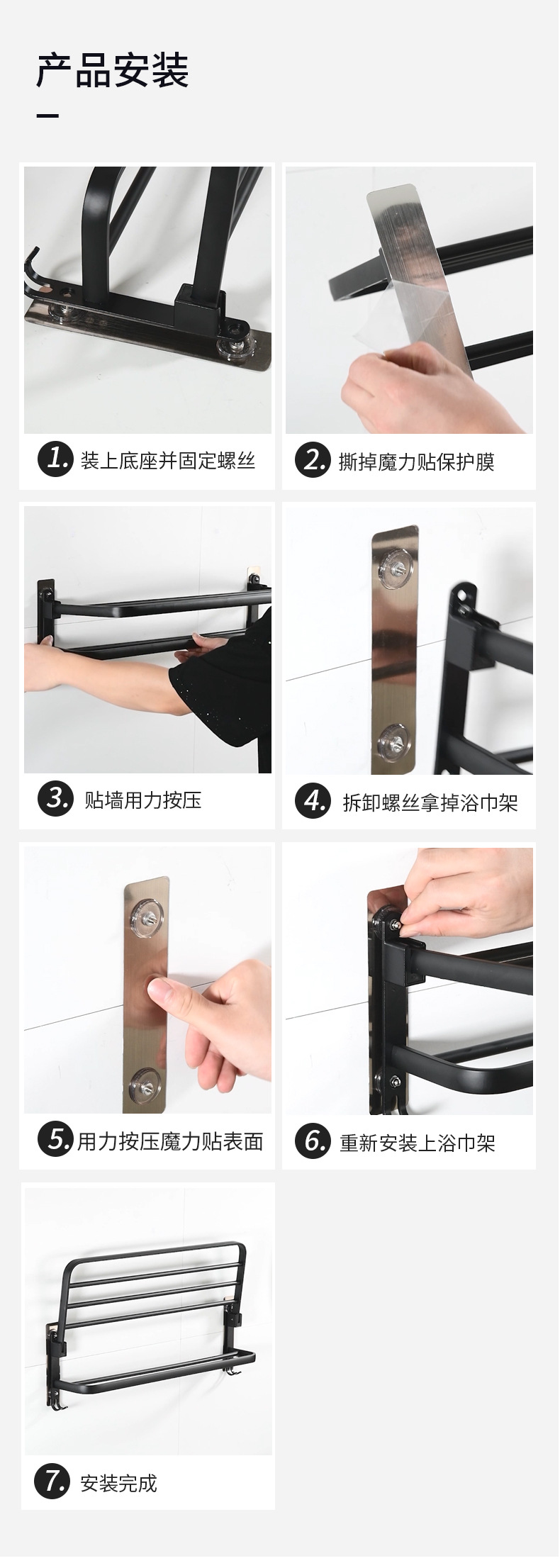 产品安装

1. 装上底座并固定螺丝

2. 撕掉魔力贴保护膜

3. 贴墙用力按压

4. 拆卸螺丝拿掉浴巾架

5. 用力按压魔力贴表面

6. 重新安装上浴巾架

7. 安装完成