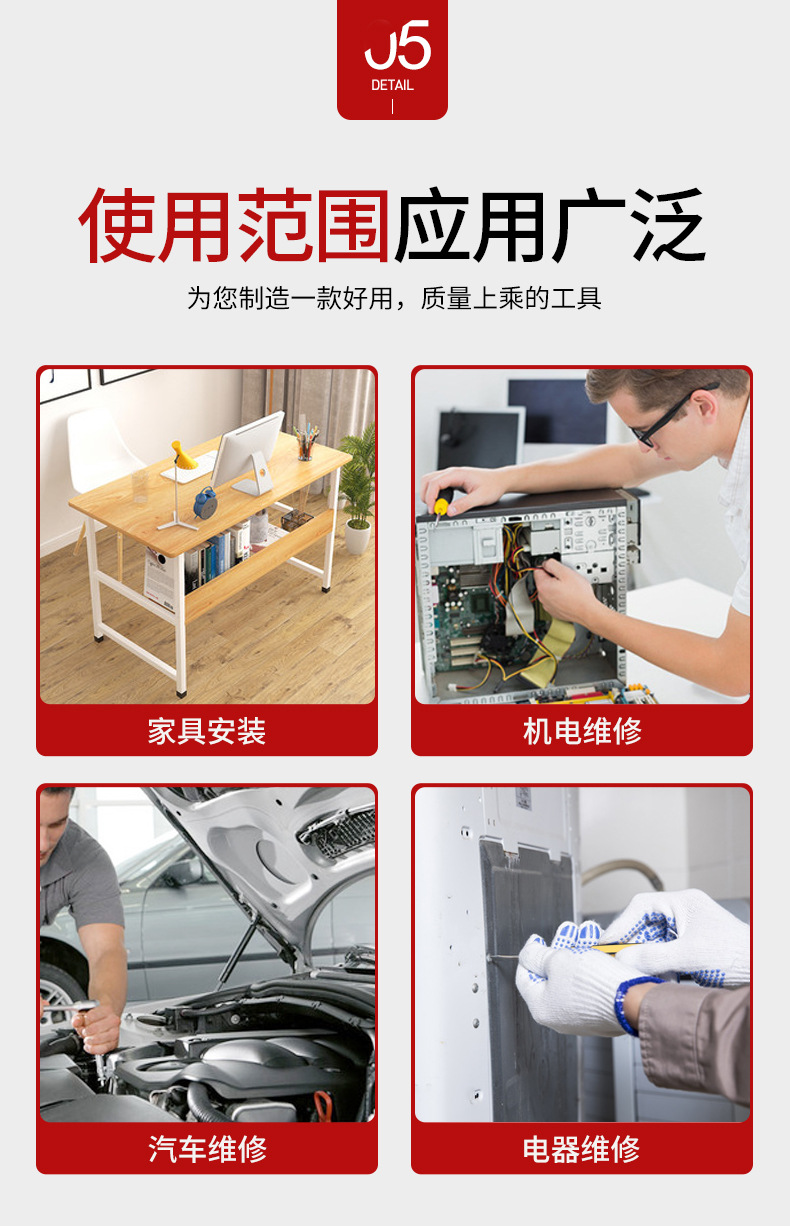 05
DETAIL

使用范围应用广泛

为您制造一款好用，质量上乘的工具

家具安装

机电维修

汽车维修

电器维修