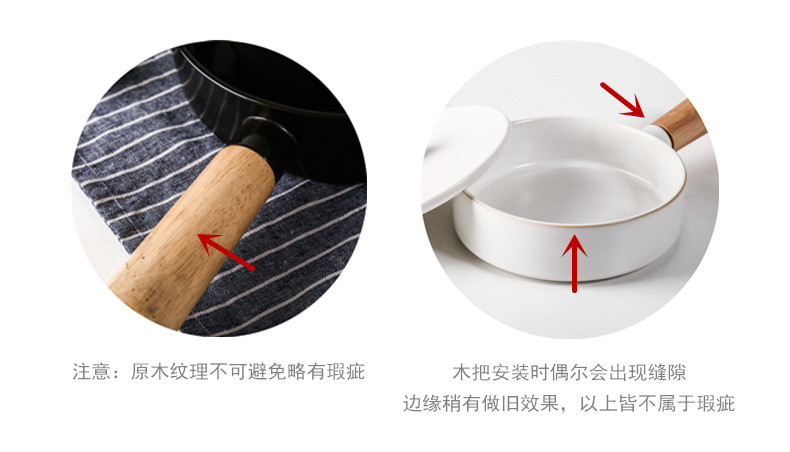 注意：原木纹理不可避免略有瑕疵

木把安装时偶尔会出现缝隙
边缘稍有做旧效果，以上皆不属于瑕疵