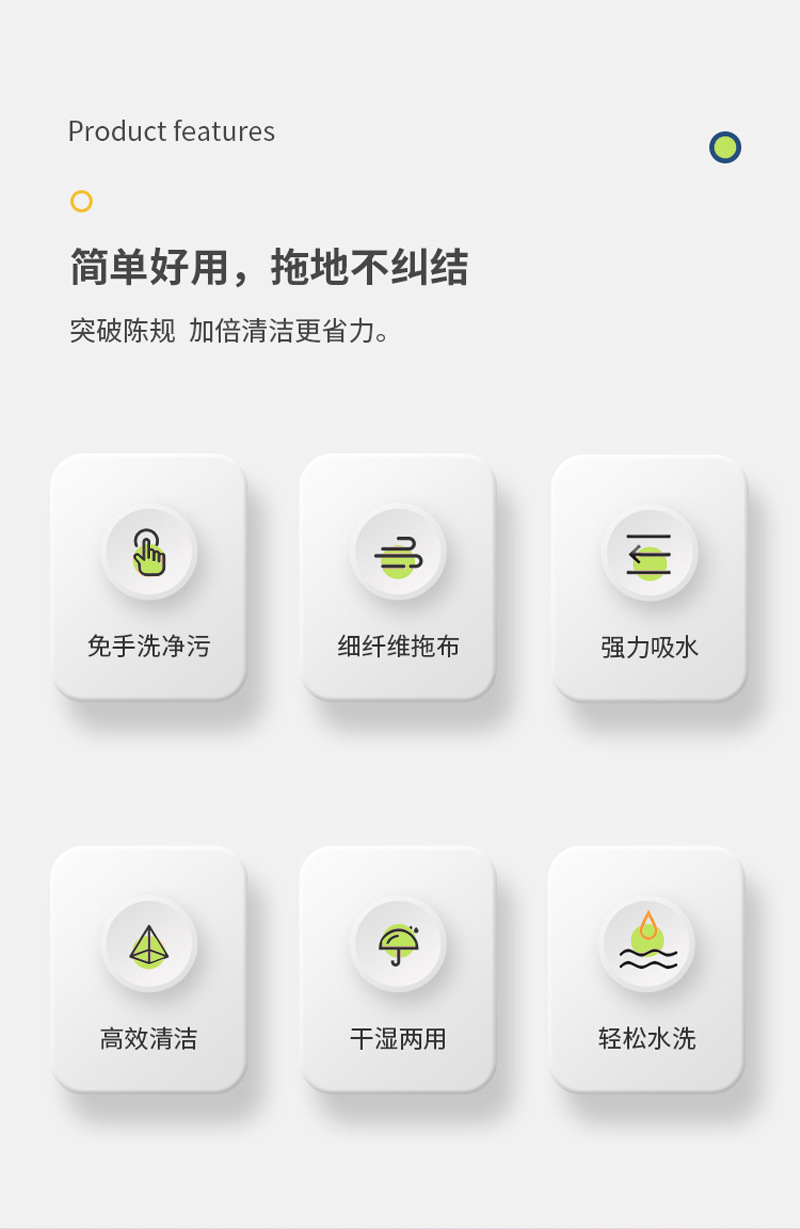 Product features

简单好用，拖地不纠结

突破陈规 加倍清洁更省力。

免手洗净污

细纤维拖布

强力吸水

高效清洁

干湿两用

轻松水洗