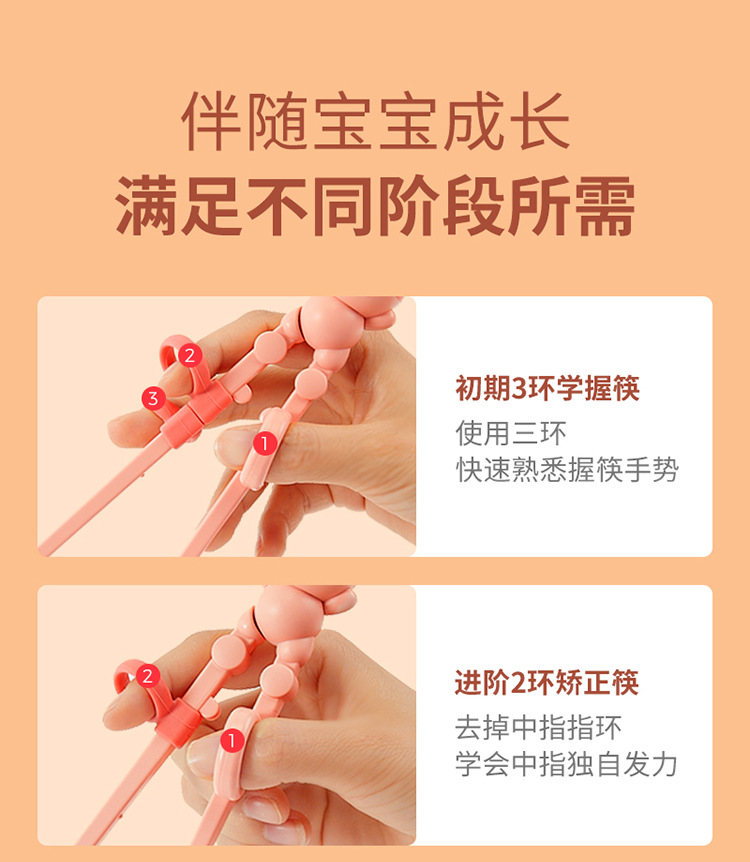 伴随宝宝成长
满足不同阶段所需

2
3
1

初期3环学握筷
使用三环
快速熟悉握筷手势

2
1

进阶2环矫正筷
去掉中指指环
学会中指独自发力