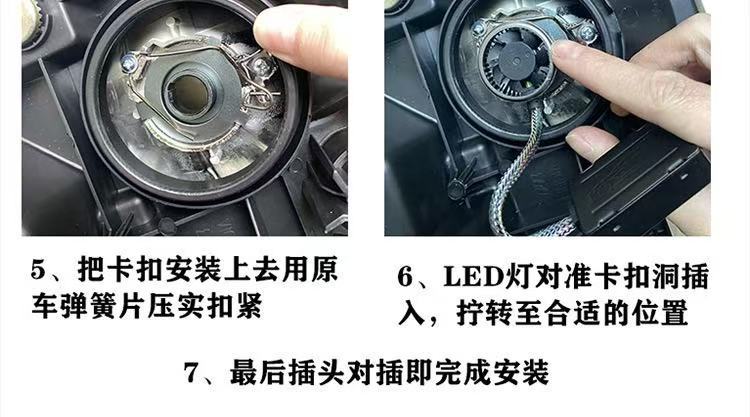 5、把卡扣安装上去用原车弹簧片压实扣紧

6、LED灯对准卡扣洞插入，拧转至合适的位置

7、最后插头对插即完成安装