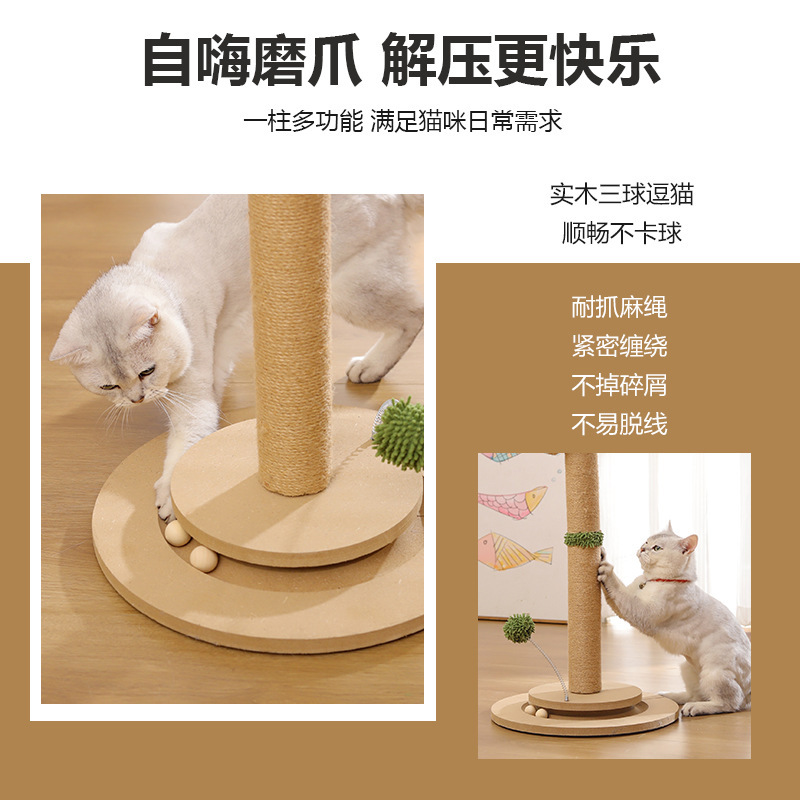 自嗨磨爪 解压更快乐

一柱多功能 满足猫咪日常需求

实木三球逗猫
顺畅不卡球

耐抓麻绳
紧密缠绕
不掉碎屑
不易脱线