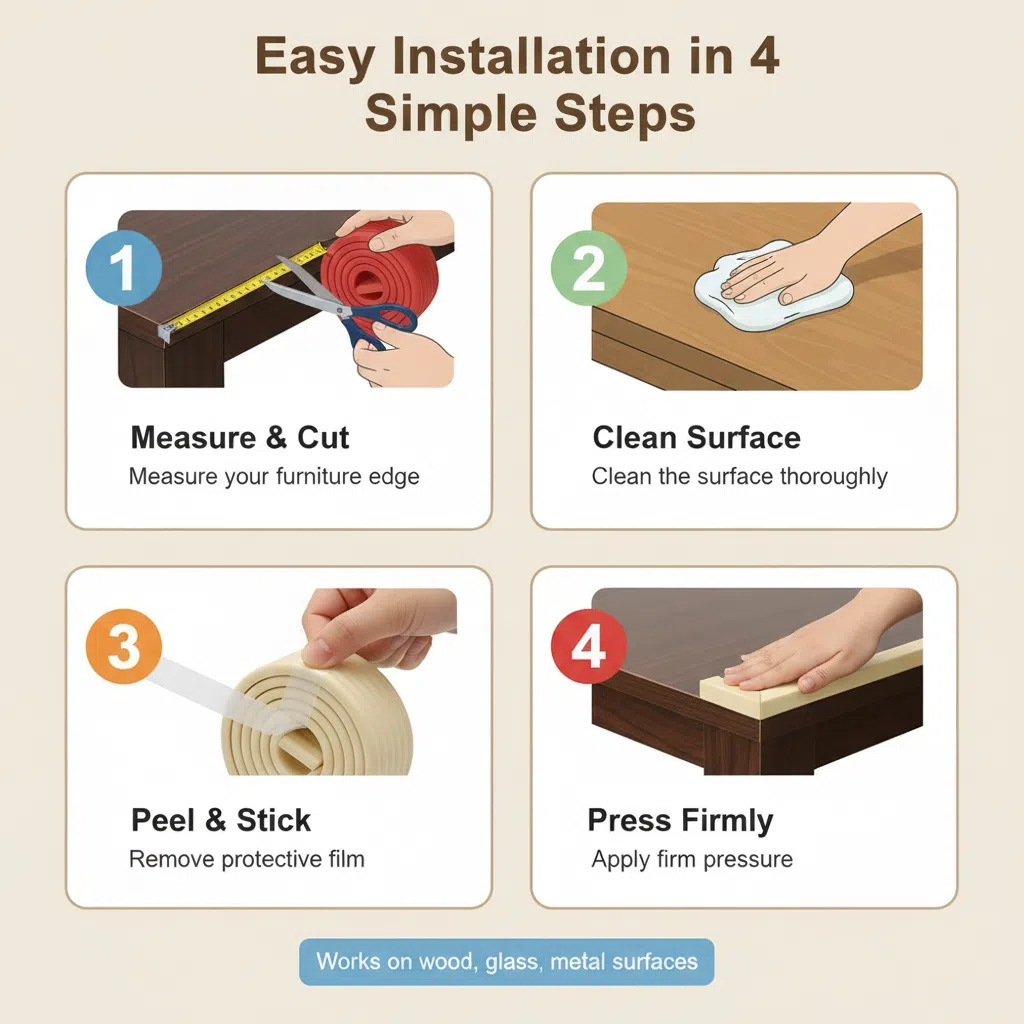 Easy Installation in 4 Simple Steps

1

Measure & Cut

Measure your furniture edge

2

Clean Surface

Clean the surface thoroughly

3

Peel & Stick

Remove protective film

4

Press Firmly

Apply firm pressure

Works on wood, glass, metal surfaces