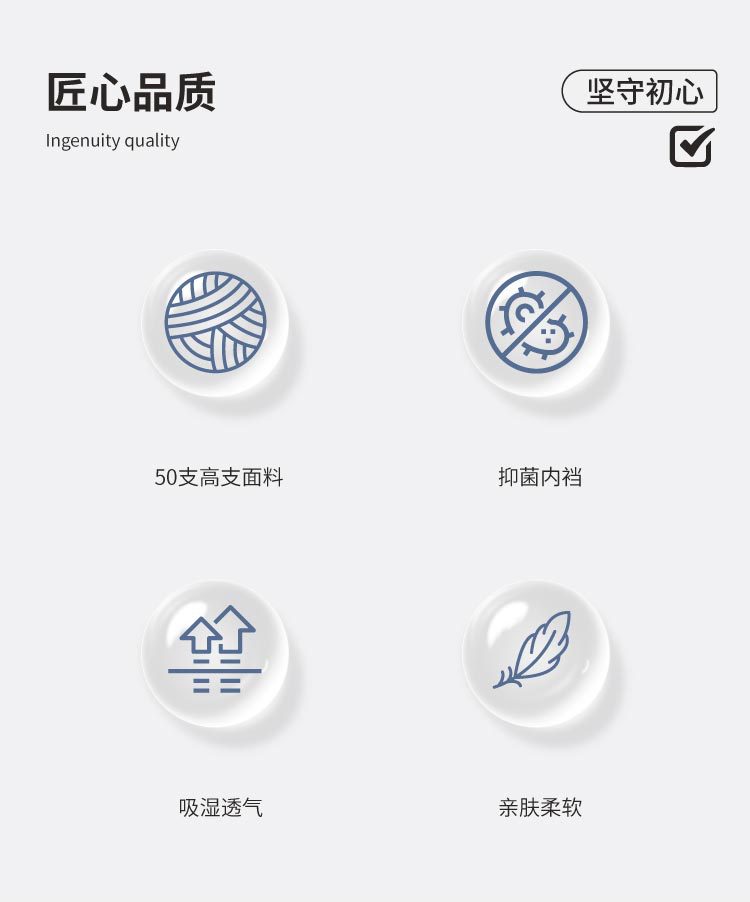 匠心品质
Ingenuity quality

坚守初心

☑

50支高支面料

抑菌内裆

吸湿透气

亲肤柔软