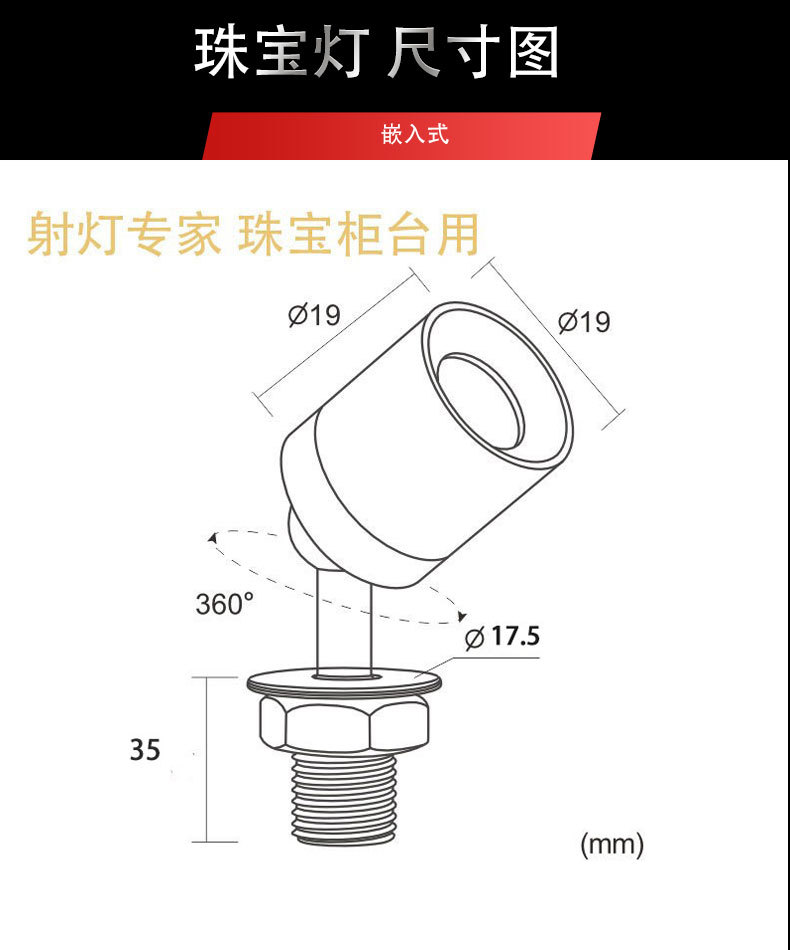 珠宝灯 尺寸图

嵌入式

射灯专家 珠宝柜台用

Ø19

Ø19

360°

Ø 17.5

35

(mm)