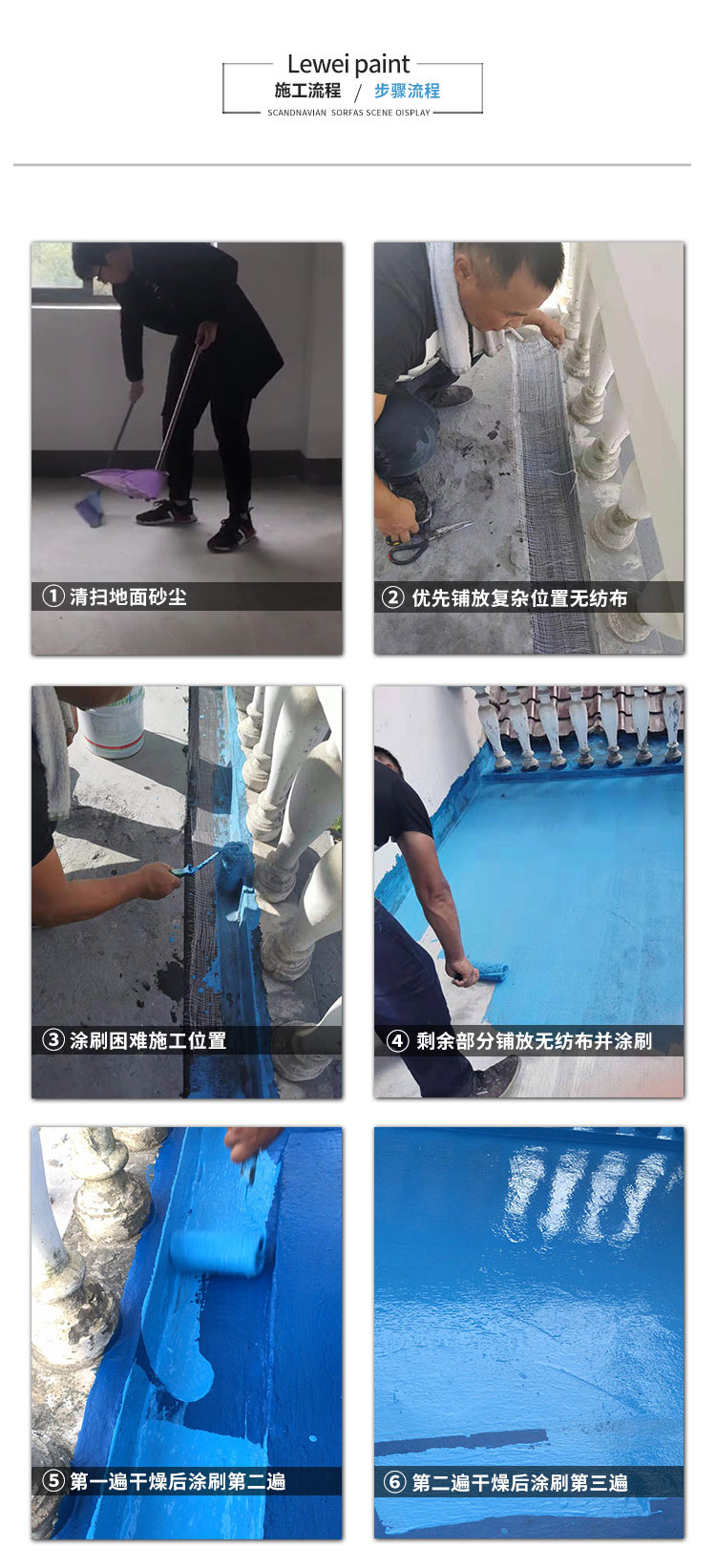 Lewei paint
施工流程 / 步骤流程
SCANDNAVIAN SORFAS SCENE OISPLAY

① 清扫地面砂尘

② 优先铺放复杂位置无纺布

③ 涂刷困难施工位置

④ 剩余部分铺放无纺布并涂刷

⑤ 第一遍干燥后涂刷第二遍

⑥ 第二遍干燥后涂刷第三遍