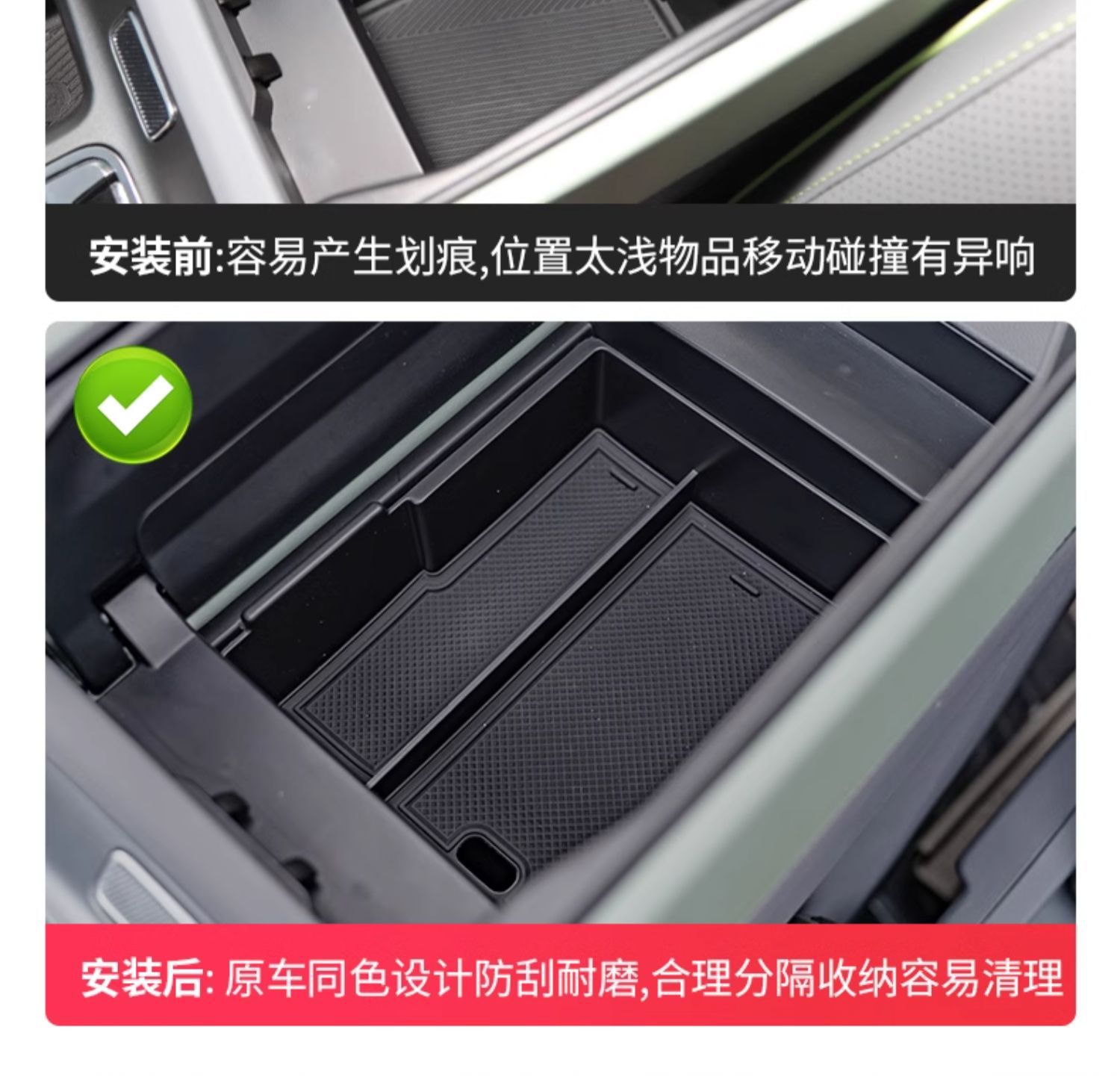 安装前:容易产生划痕,位置太浅物品移动碰撞有异响

安装后: 原车同色设计防刮耐磨,合理分隔收纳容易清理