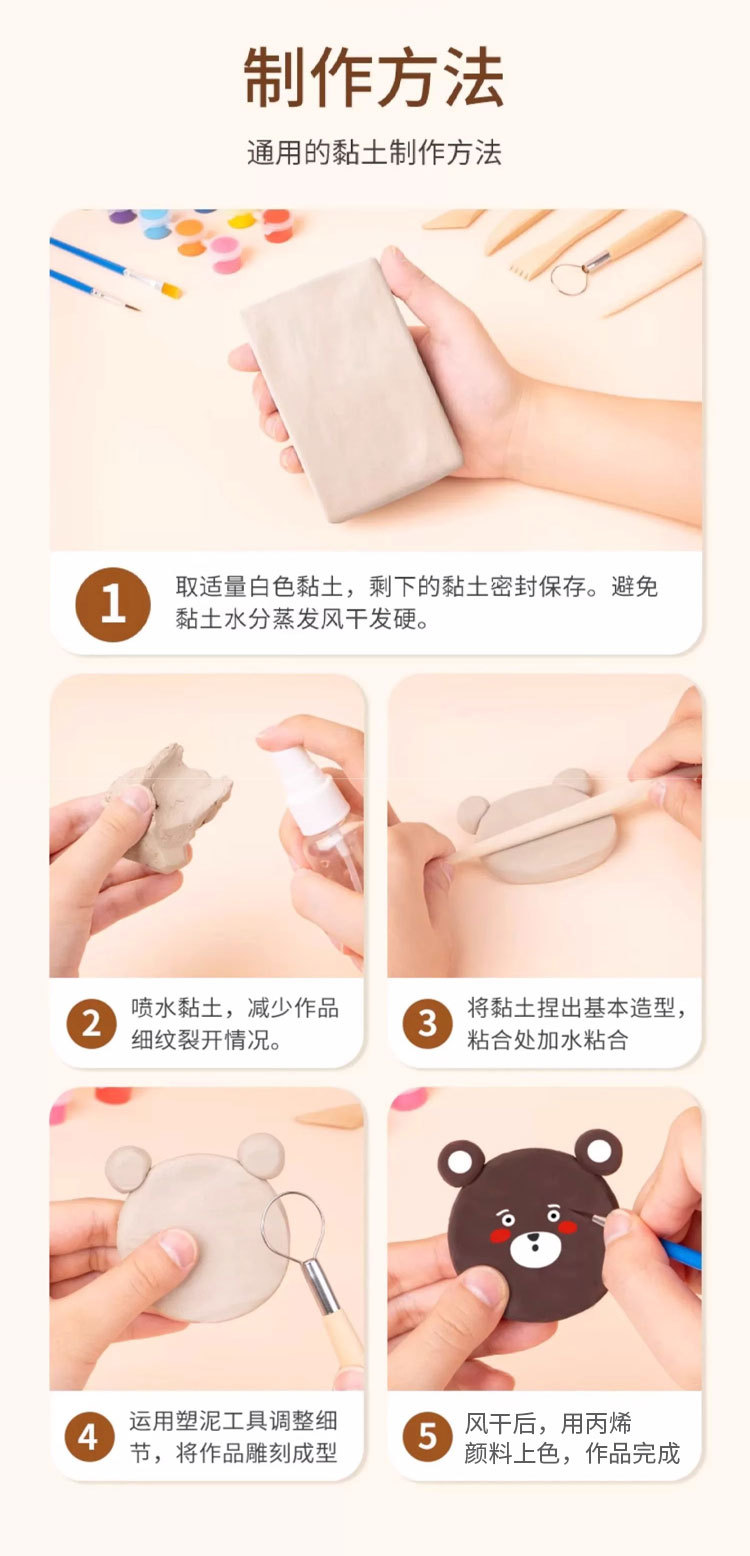 制作方法

通用的黏土制作方法

1 取适量白色黏土，剩下的黏土密封保存。避免黏土水分蒸发风干发硬。

2 喷水黏土，减少作品细纹裂开情况。

3 将黏土捏出基本造型，粘合处加水粘合

4 运用塑泥工具调整细节，将作品雕刻成型

5 风干后，用丙烯颜料上色，作品完成