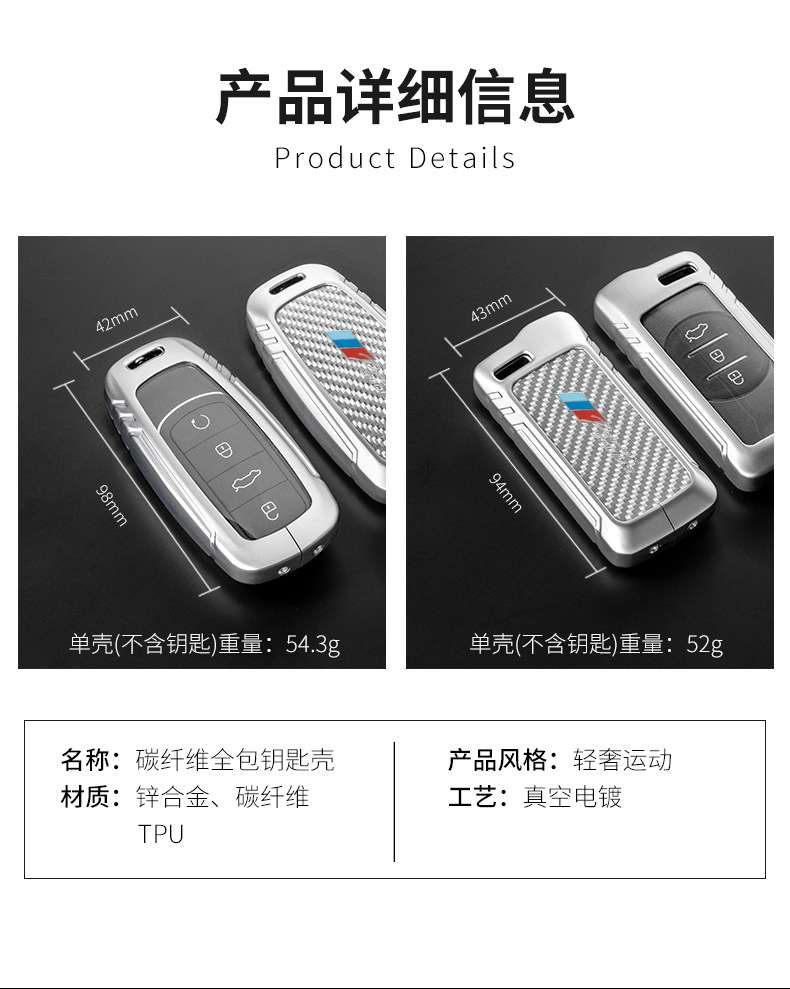 产品详细信息
Product Details

42mm

98mm

单壳(不含钥匙)重量：54.3g

43mm

94mm

单壳(不含钥匙)重量：52g

名称：碳纤维全包钥匙壳
材质：锌合金、碳纤维 TPU

产品风格：轻奢运动
工艺：真空电镀