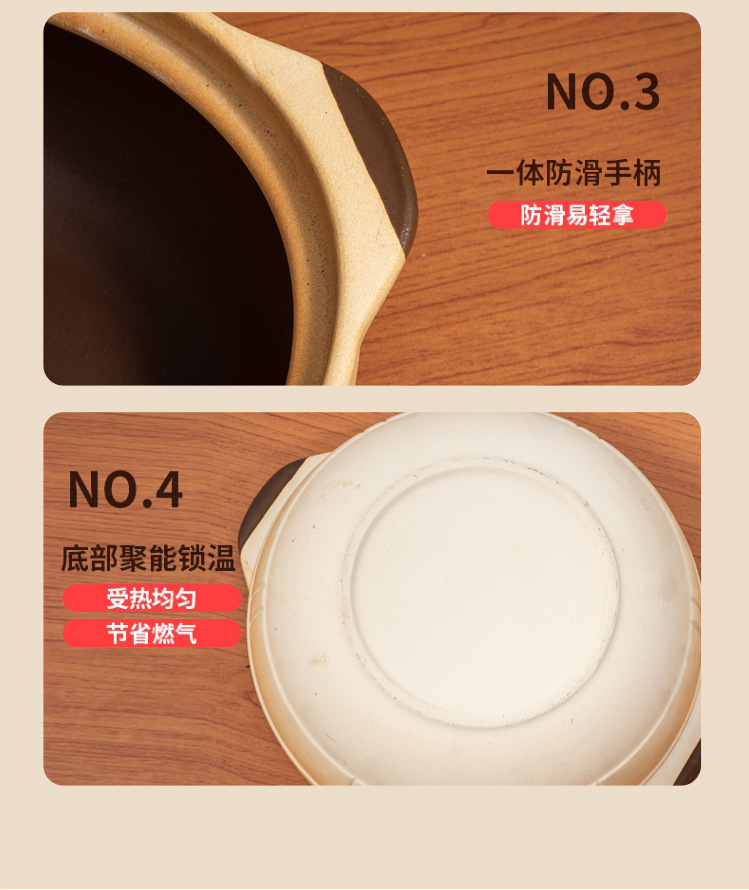 NO.3

一体防滑手柄

防滑易轻拿

NO.4

底部聚能锁温

受热均匀

节省燃气