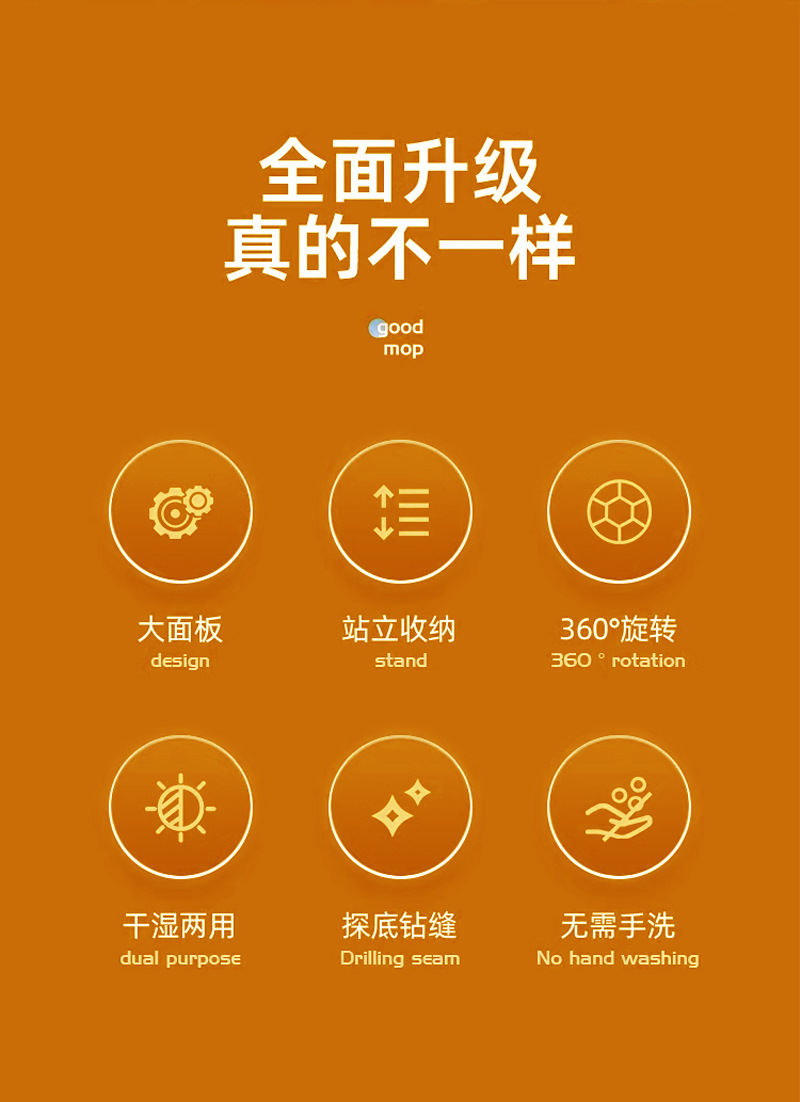 全面升级
真的不一样

good
mop

大面板
design

站立收纳
stand

360°旋转
360 ° rotation

干湿两用
dual purpose

探底钻缝
Drilling seam

无需手洗
No hand washing