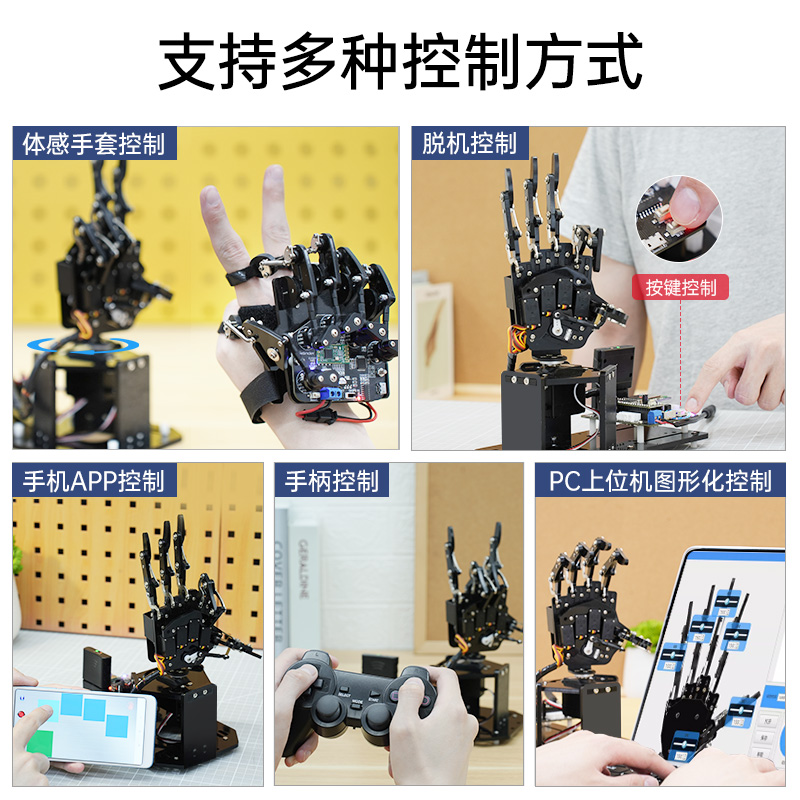 支持多种控制方式

体感手套控制

脱机控制

按键控制

手机APP控制

手柄控制

PC上位机图形化控制