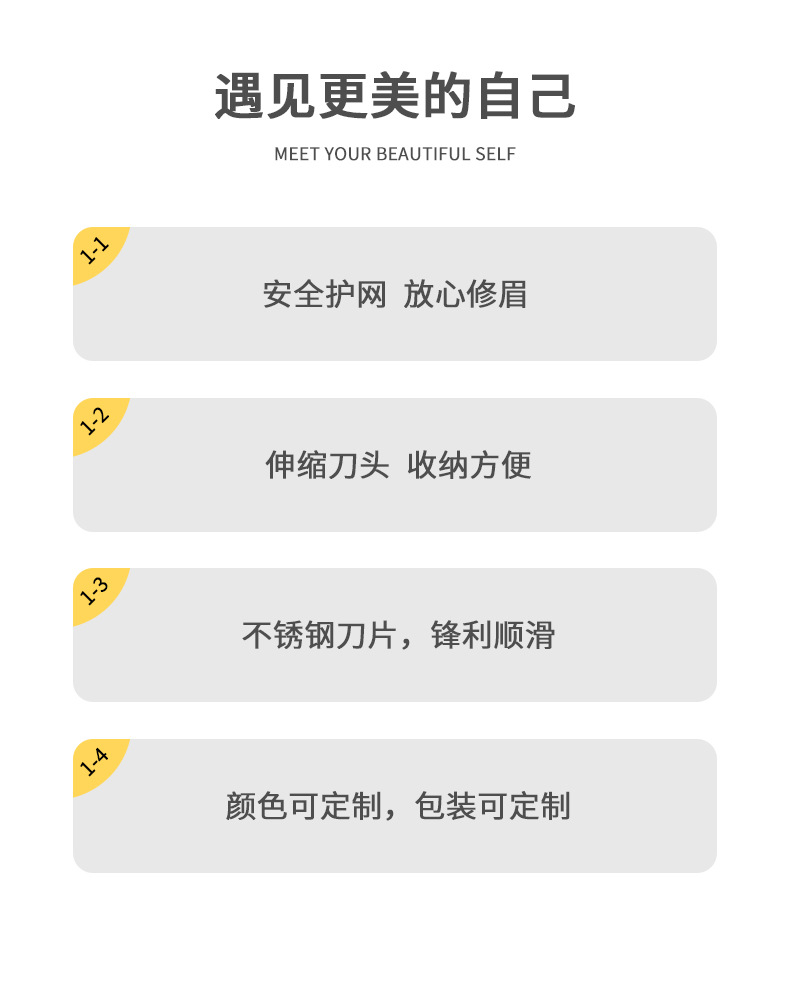 遇见更美的自己

MEET YOUR BEAUTIFUL SELF

1-1

安全护网 放心修眉

1-2

伸缩刀头 收纳方便

1-3

不锈钢刀片，锋利顺滑

1-4

颜色可定制，包装可定制