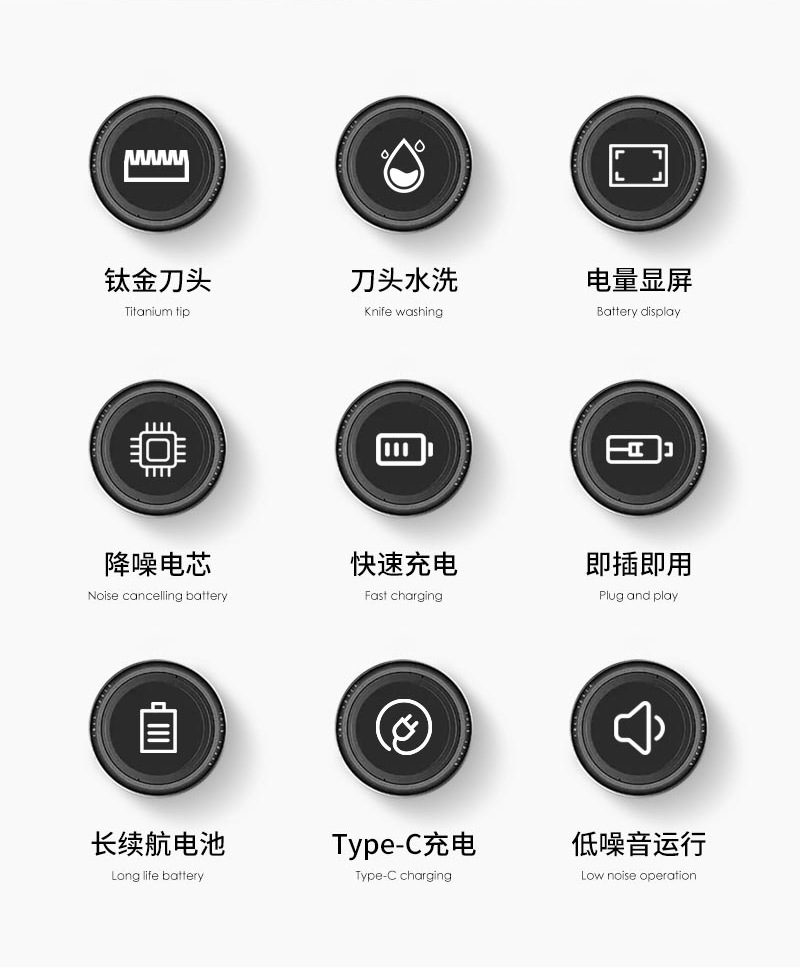 钛金刀头
Titanium tip

刀头水洗
Knife washing

电量显屏
Battery display

降噪电芯
Noise cancelling battery

快速充电
Fast charging

即插即用
Plug and play

长续航电池
Long life battery

Type-C充电
Type-C charging

低噪音运行
Low noise operation