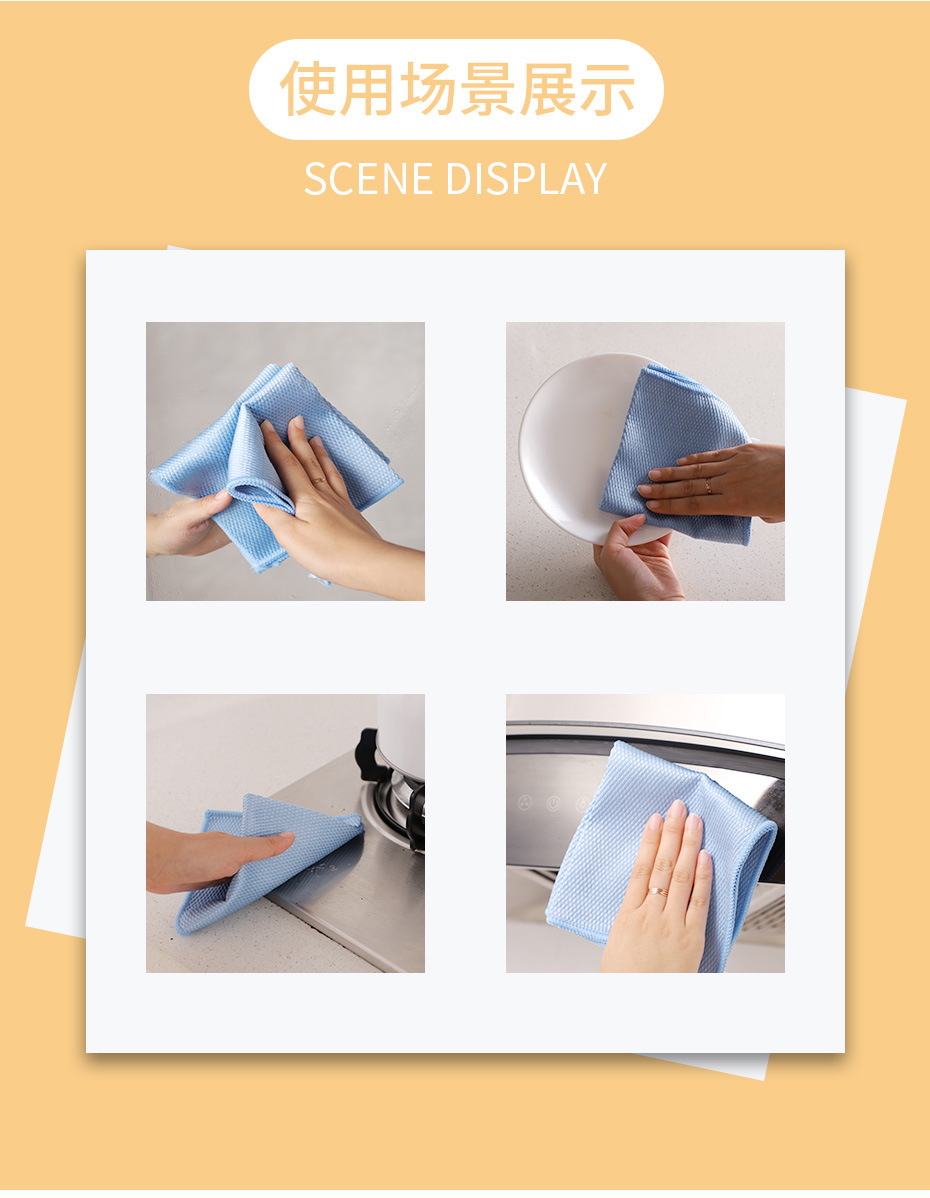 使用场景展示

SCENE DISPLAY