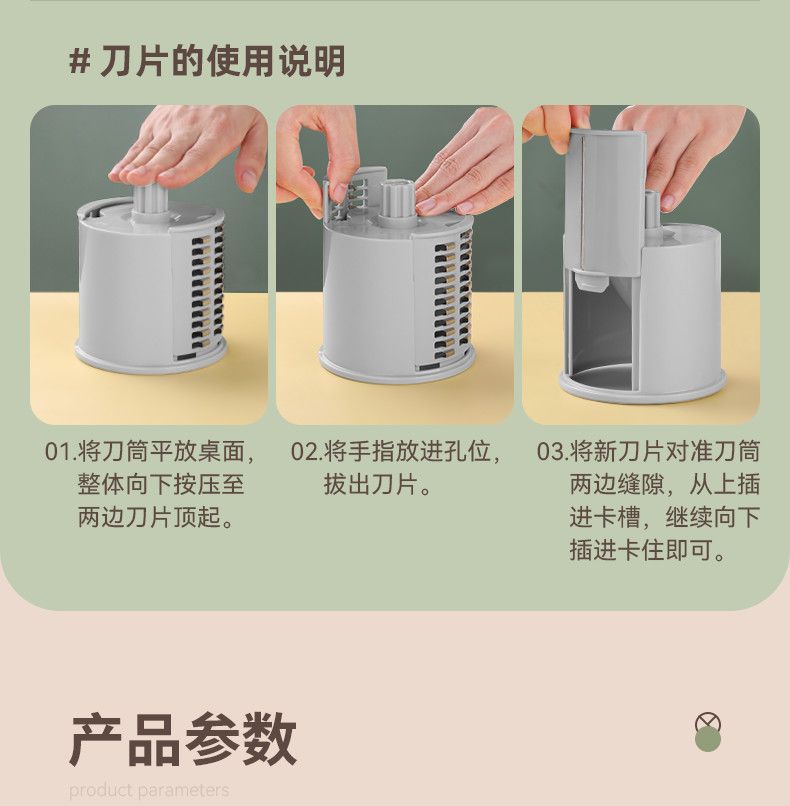 # 刀片的使用说明

01.将刀筒平放桌面，整体向下按压至两边刀片顶起。

02.将手指放进孔位，拔出刀片。

03.将新刀片对准刀筒两边缝隙，从上插进卡槽，继续向下插进卡住即可。

产品参数

product parameters