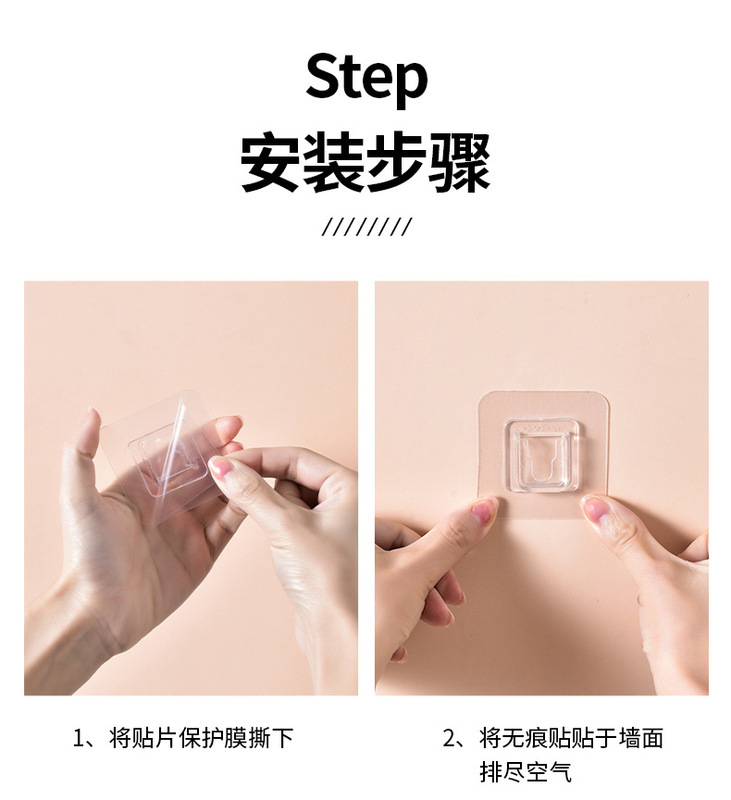 Step
安装步骤
////////

1、将贴片保护膜撕下

2、将无痕贴贴于墙面排尽空气