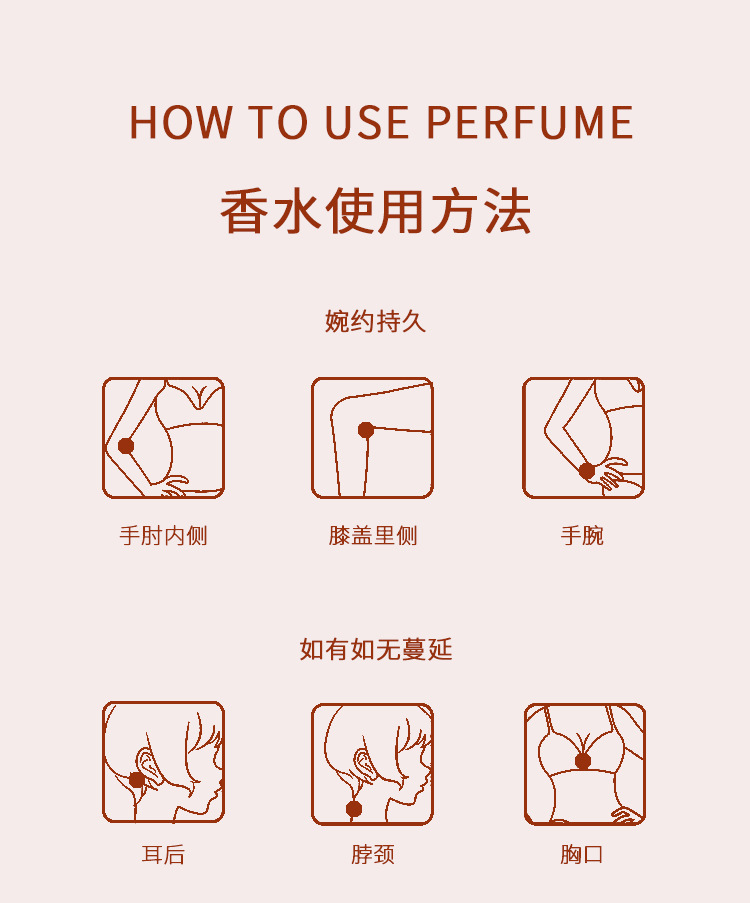 HOW TO USE PERFUME

香水使用方法

婉约持久

手肘内侧

膝盖里侧

手腕

如有如无蔓延

耳后

脖颈

胸口